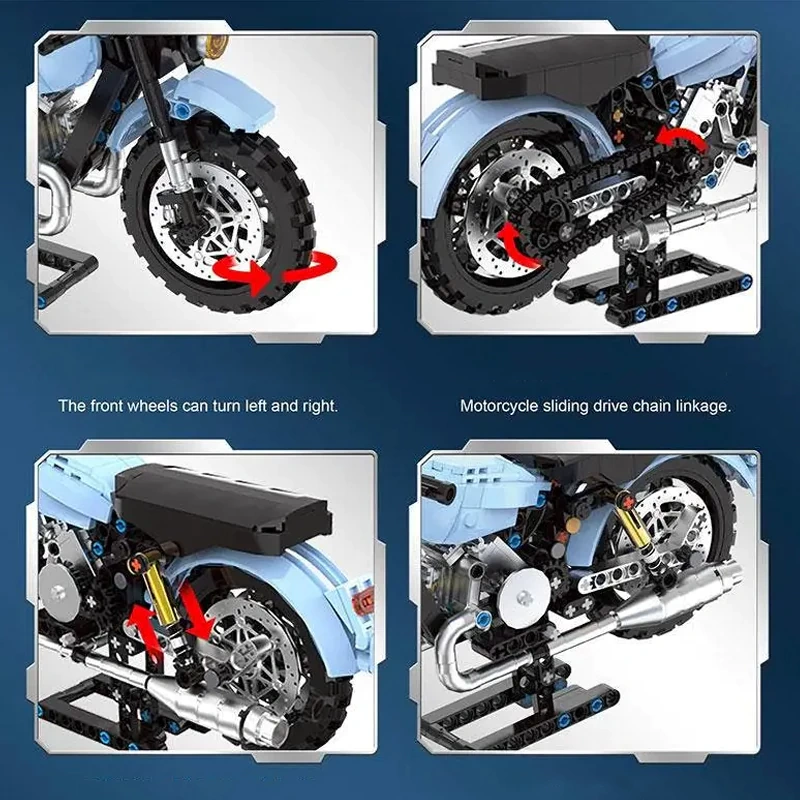 The front wheels can turn left and right.

Motorcycle sliding drive chain linkage.