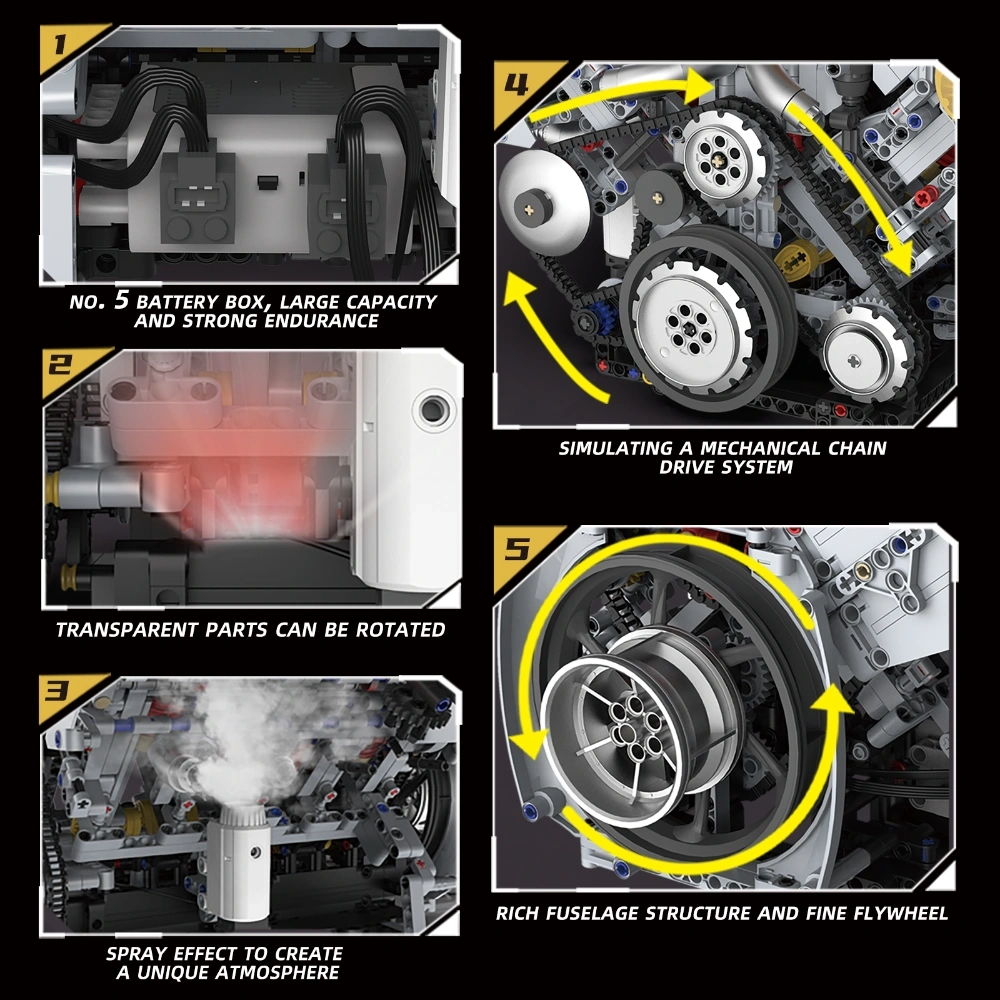 1

NO. 5 BATTERY BOX, LARGE CAPACITY AND STRONG ENDURANCE

2

TRANSPARENT PARTS CAN BE ROTATED

3

SPRAY EFFECT TO CREATE A UNIQUE ATMOSPHERE

4

SIMULATING A MECHANICAL CHAIN DRIVE SYSTEM

5

RICH FUSELAGE STRUCTURE AND FINE FLYWHEEL