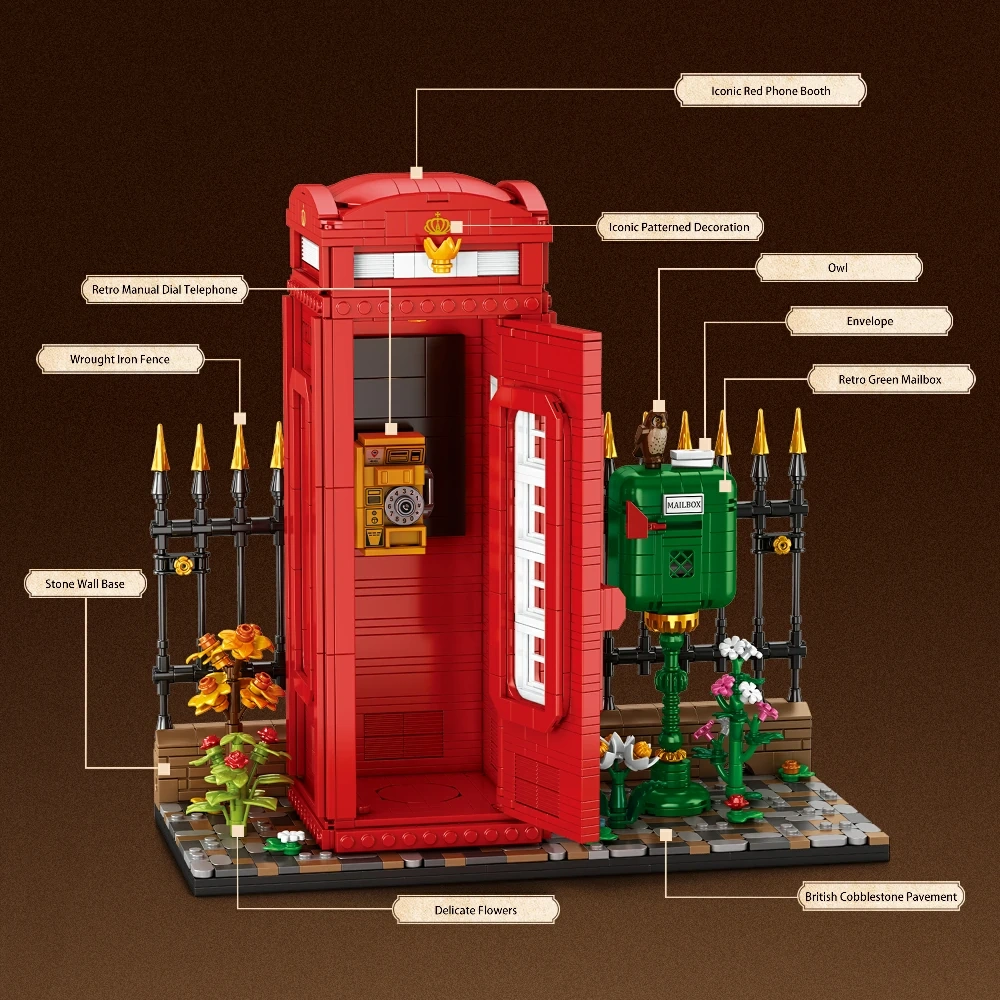 Iconic Red Phone Booth

Iconic Patterned Decoration

Owl

Retro Manual Dial Telephone

Envelope

Wrought Iron Fence

Retro Green Mailbox

MAILBOX

Stone Wall Base

Delicate Flowers

British Cobblestone Pavement