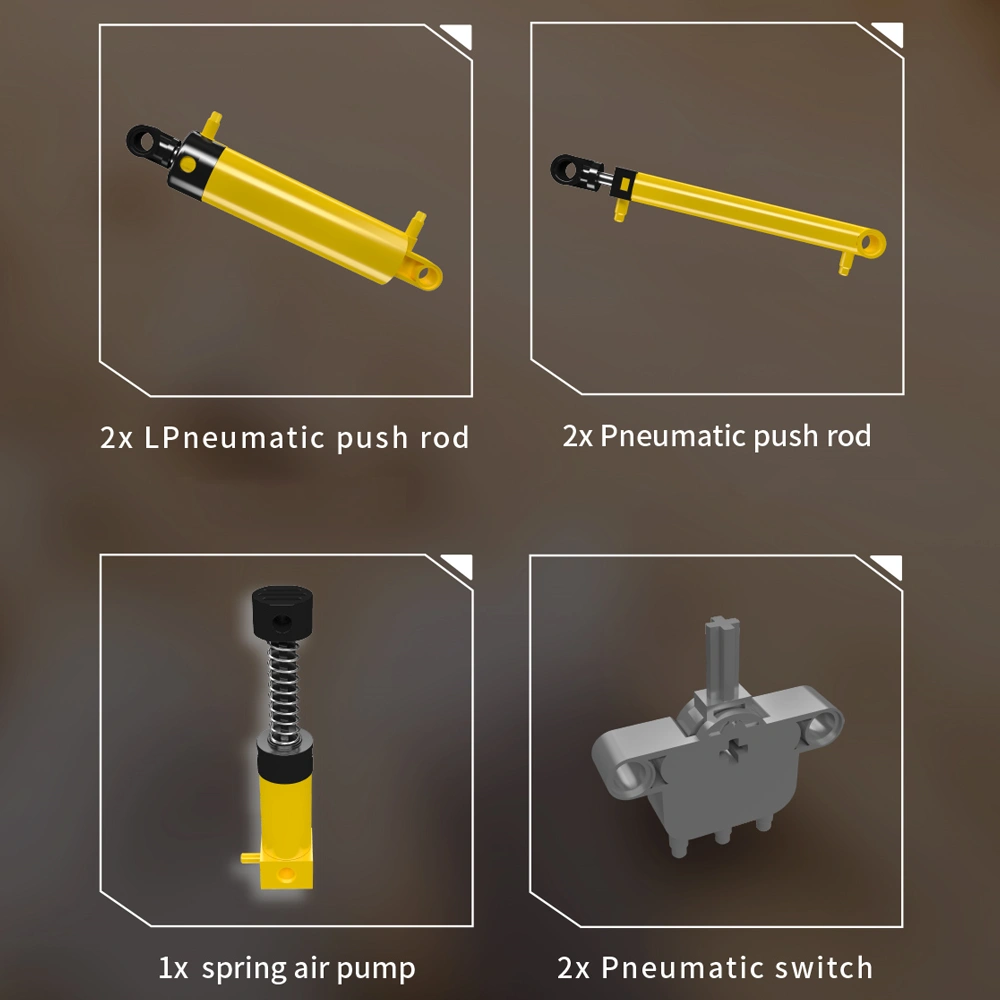 2x LPneumatic push rod

2x Pneumatic push rod

1x spring air pump

2x Pneumatic switch