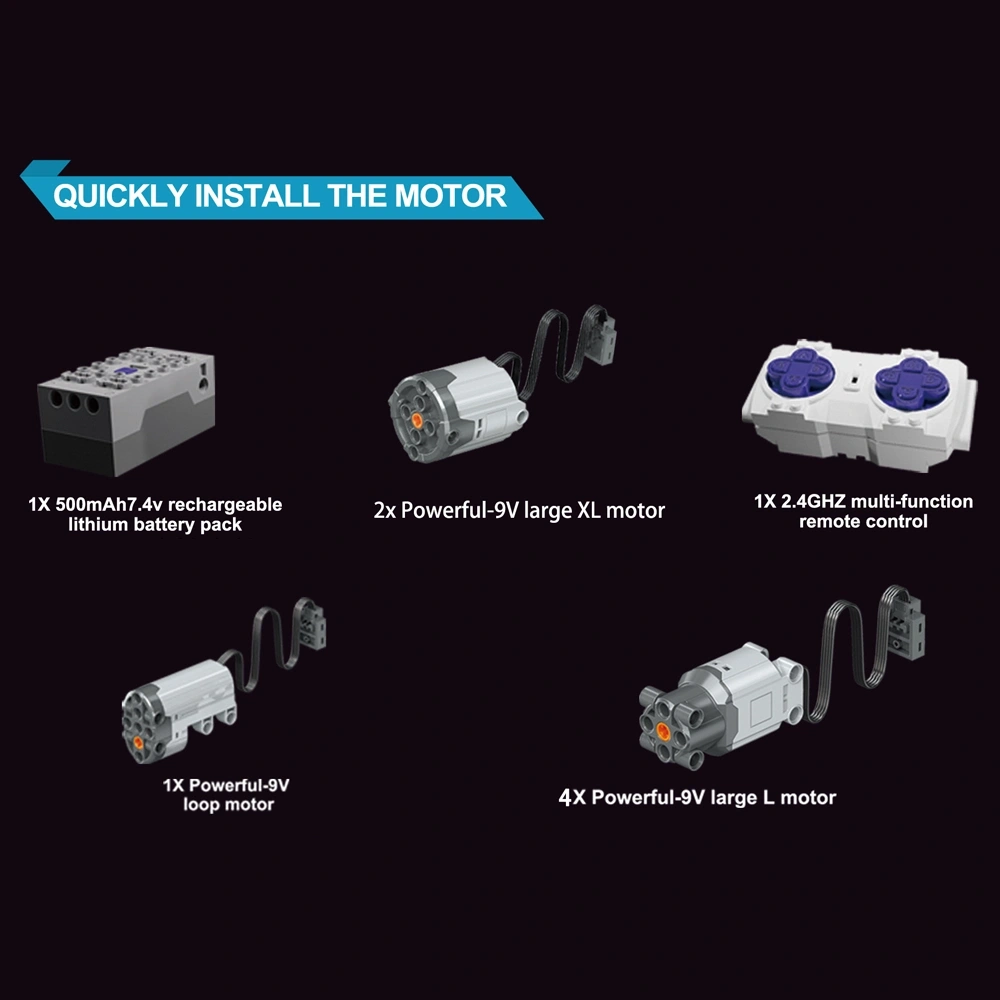 QUICKLY INSTALL THE MOTOR

1X 500mAh7.4v rechargeable lithium battery pack

2x Powerful-9V large XL motor

1X 2.4GHZ multi-function remote control

1X Powerful-9V loop motor

4X Powerful-9V large L motor