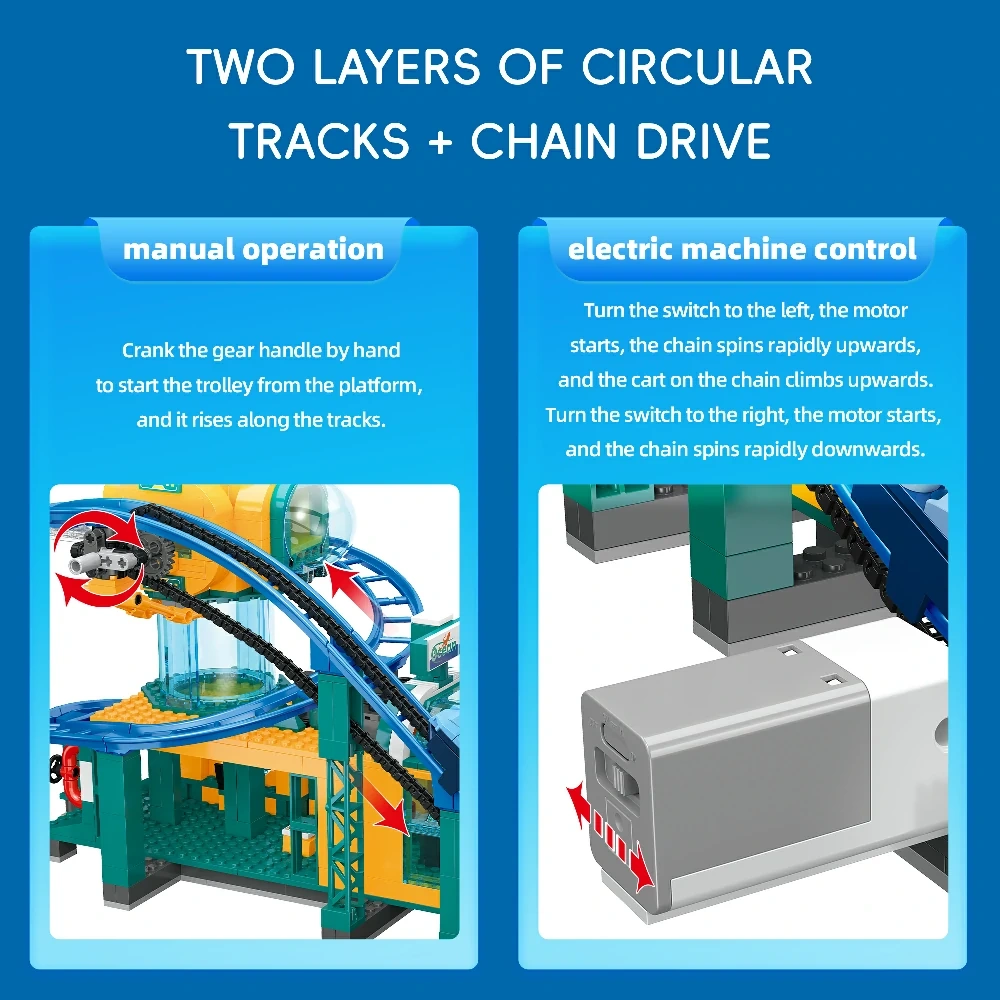 TWO LAYERS OF CIRCULAR TRACKS + CHAIN DRIVE

manual operation

Crank the gear handle by hand to start the trolley from the platform, and it rises along the tracks.

electric machine control

Turn the switch to the left, the motor starts, the chain spins rapidly upwards, and the cart on the chain climbs upwards. Turn the switch to the right, the motor starts, and the chain spins rapidly downwards.