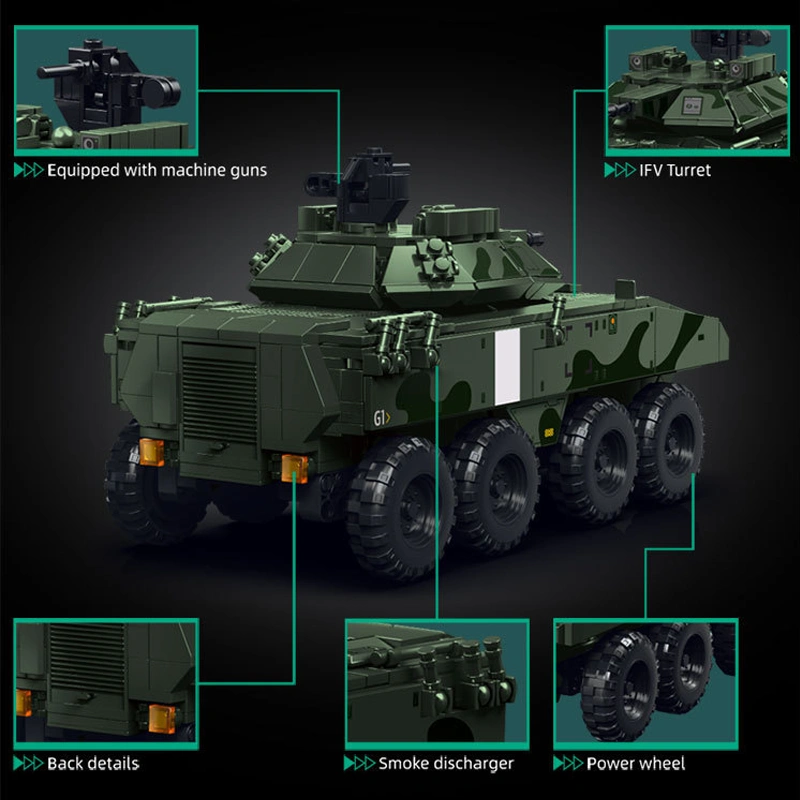 Equipped with machine guns

IFV Turret

G1

Back details

Smoke discharger

Power wheel