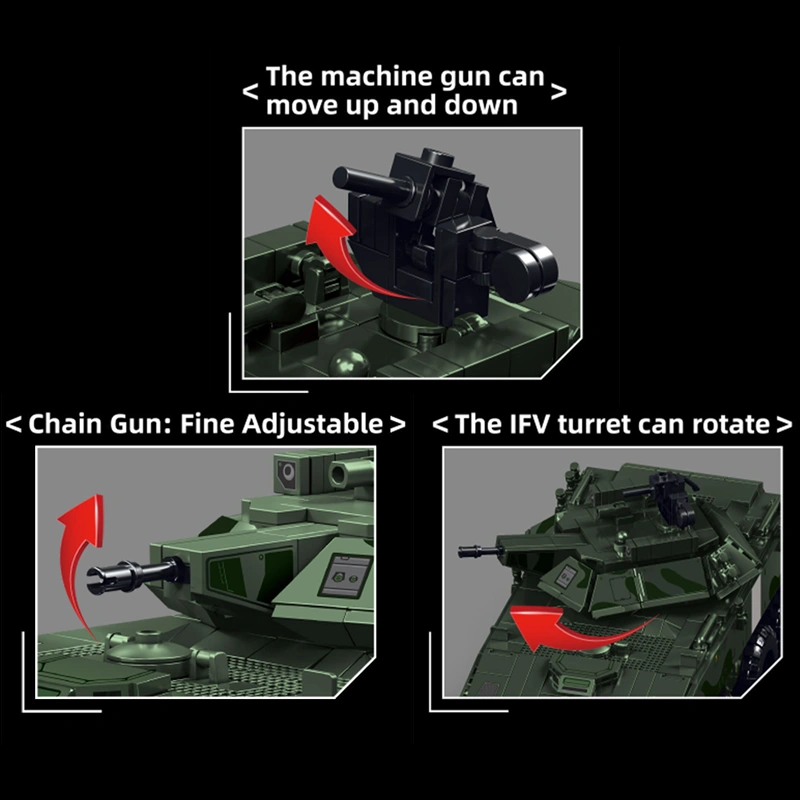 < The machine gun can move up and down >

< Chain Gun: Fine Adjustable >

< The IFV turret can rotate >