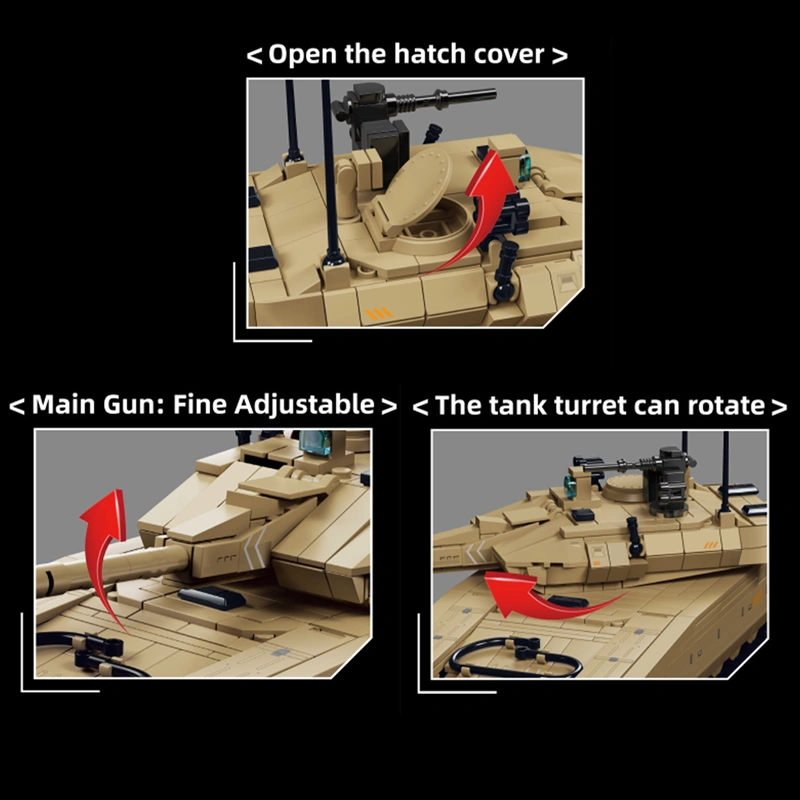 < Open the hatch cover >

< Main Gun: Fine Adjustable >

< The tank turret can rotate >