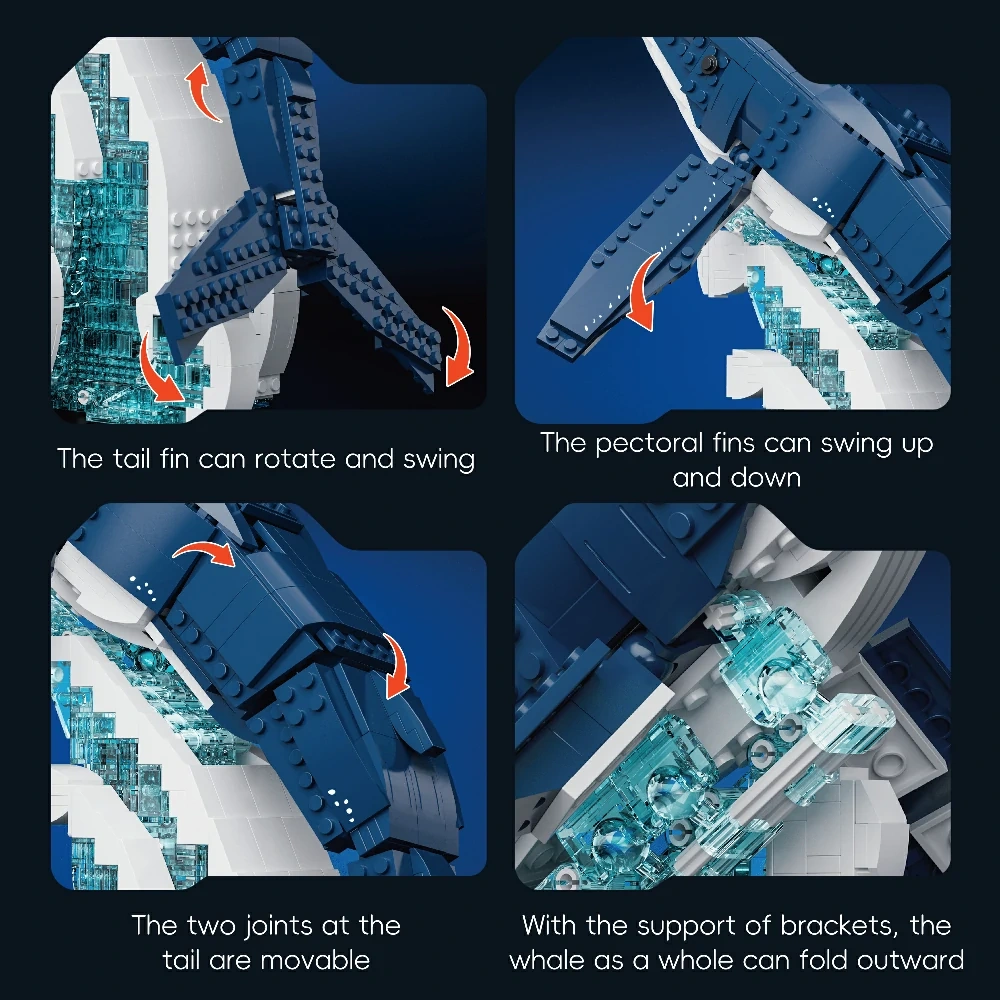 The tail fin can rotate and swing

The pectoral fins can swing up and down

The two joints at the tail are movable

With the support of brackets, the whale as a whole can fold outward