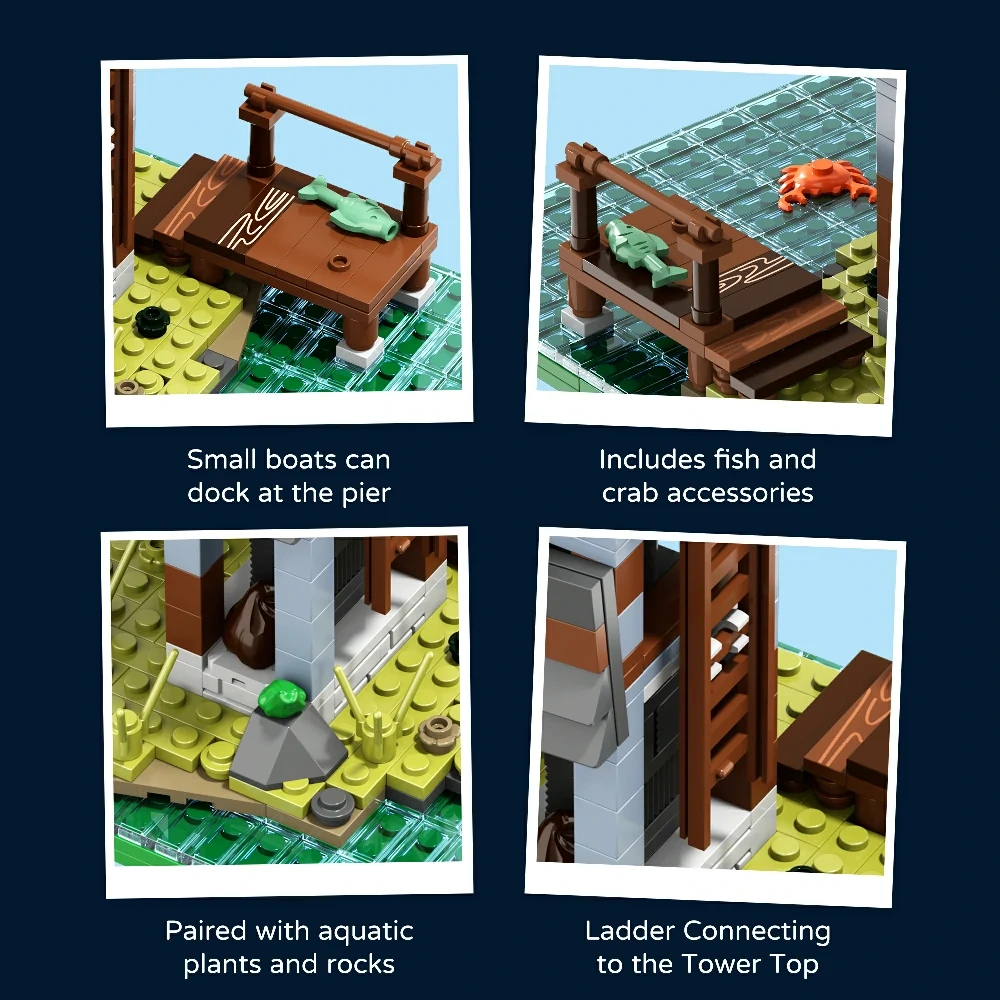 Small boats can dock at the pier

Includes fish and crab accessories

Paired with aquatic plants and rocks

Ladder Connecting to the Tower Top