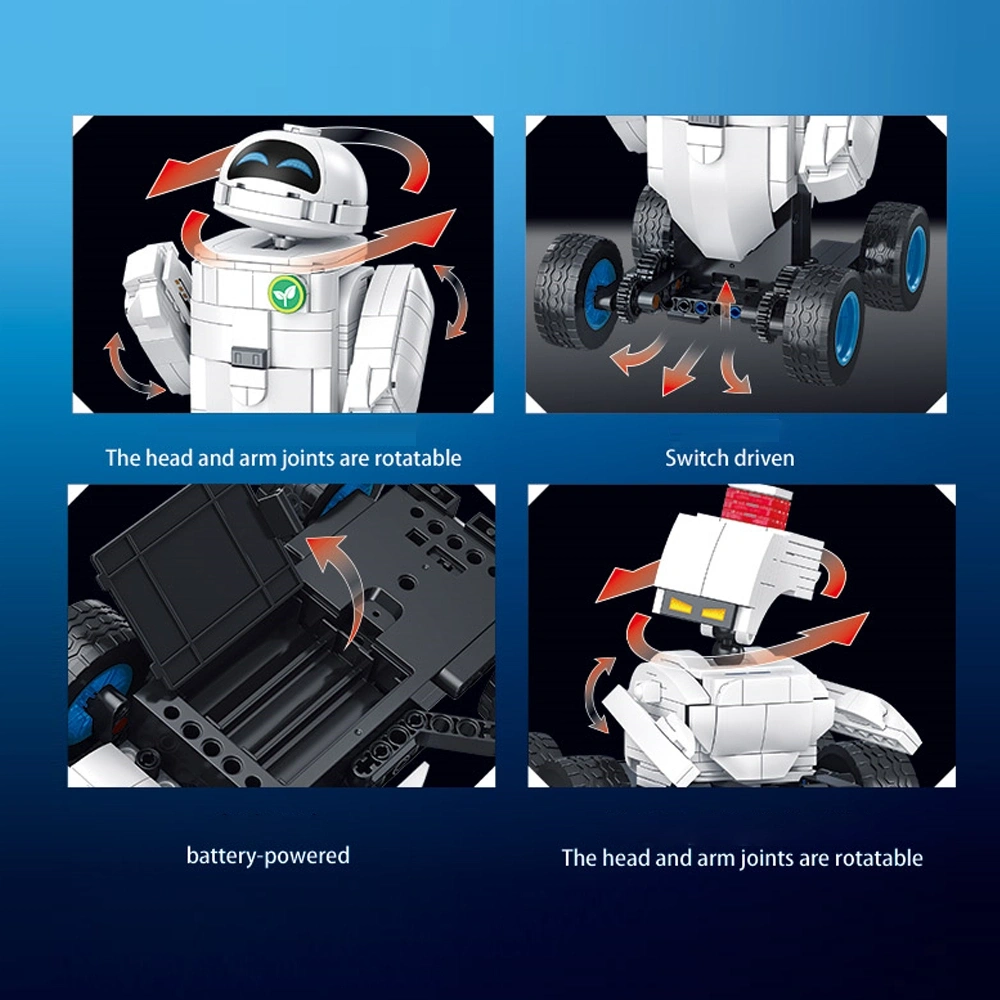 The head and arm joints are rotatable

Switch driven

battery-powered

The head and arm joints are rotatable