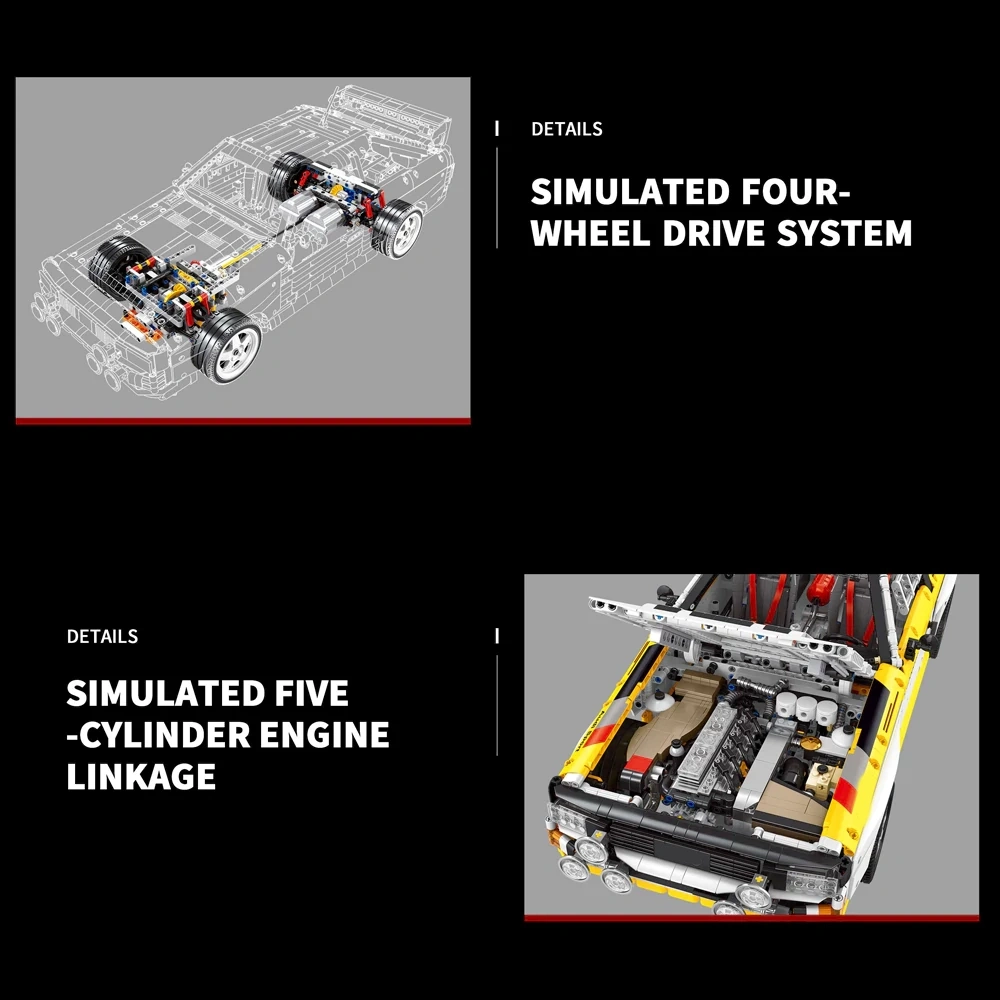 DETAILS

SIMULATED FOUR-WHEEL DRIVE SYSTEM

DETAILS

SIMULATED FIVE -CYLINDER ENGINE LINKAGE