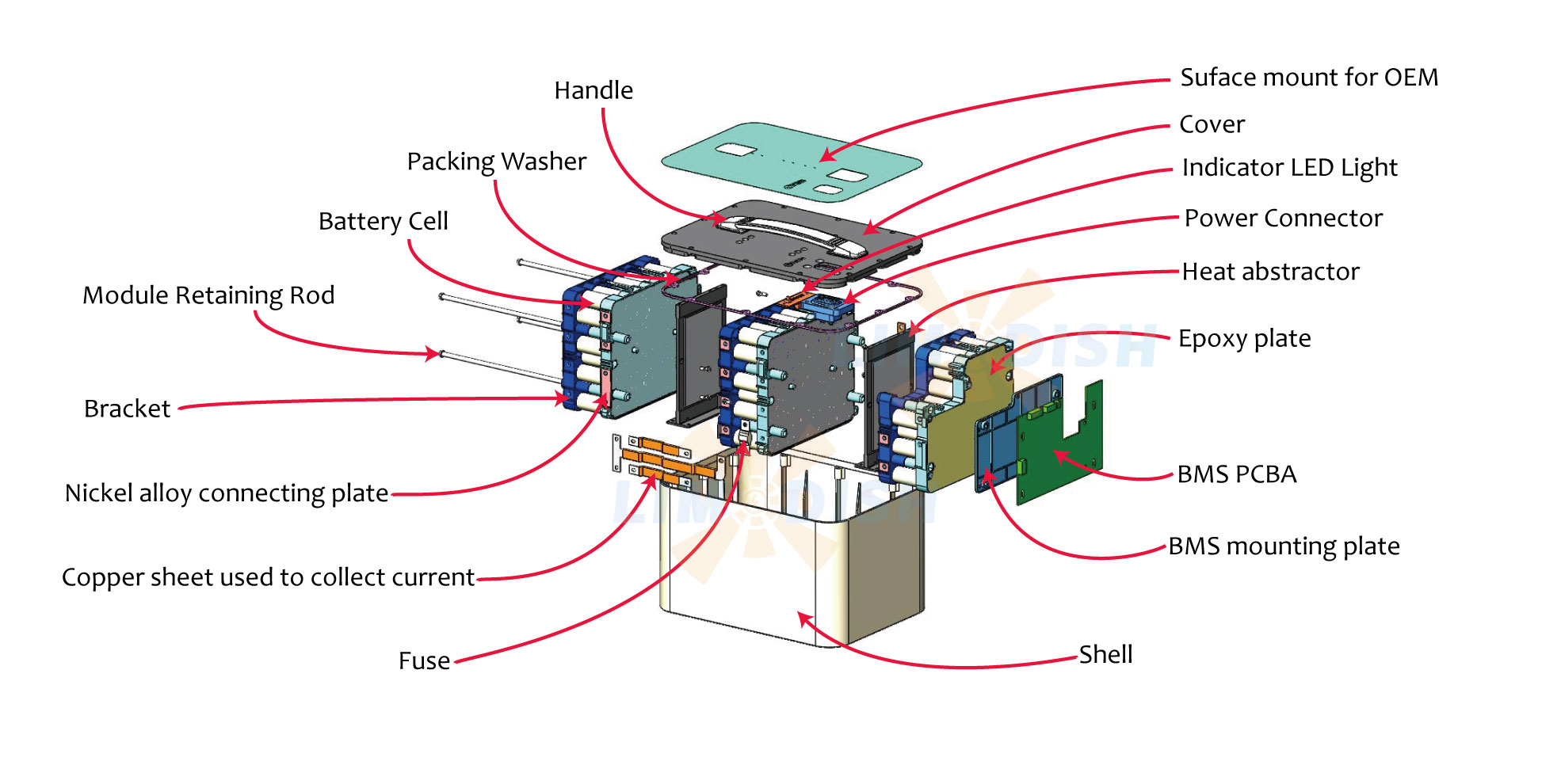 Handle

Packing Washer

Battery Cell

Module Retaining Rod

Bracket

Nickel alloy connecting plate

Copper sheet used to collect current

Fuse

Suface mount for OEM

Cover

Indicator LED Light

Power Connector

Heat abstractor

Epoxy plate

BMS PCBA

BMS mounting plate

Shell

LIMODISH

LIMODISH