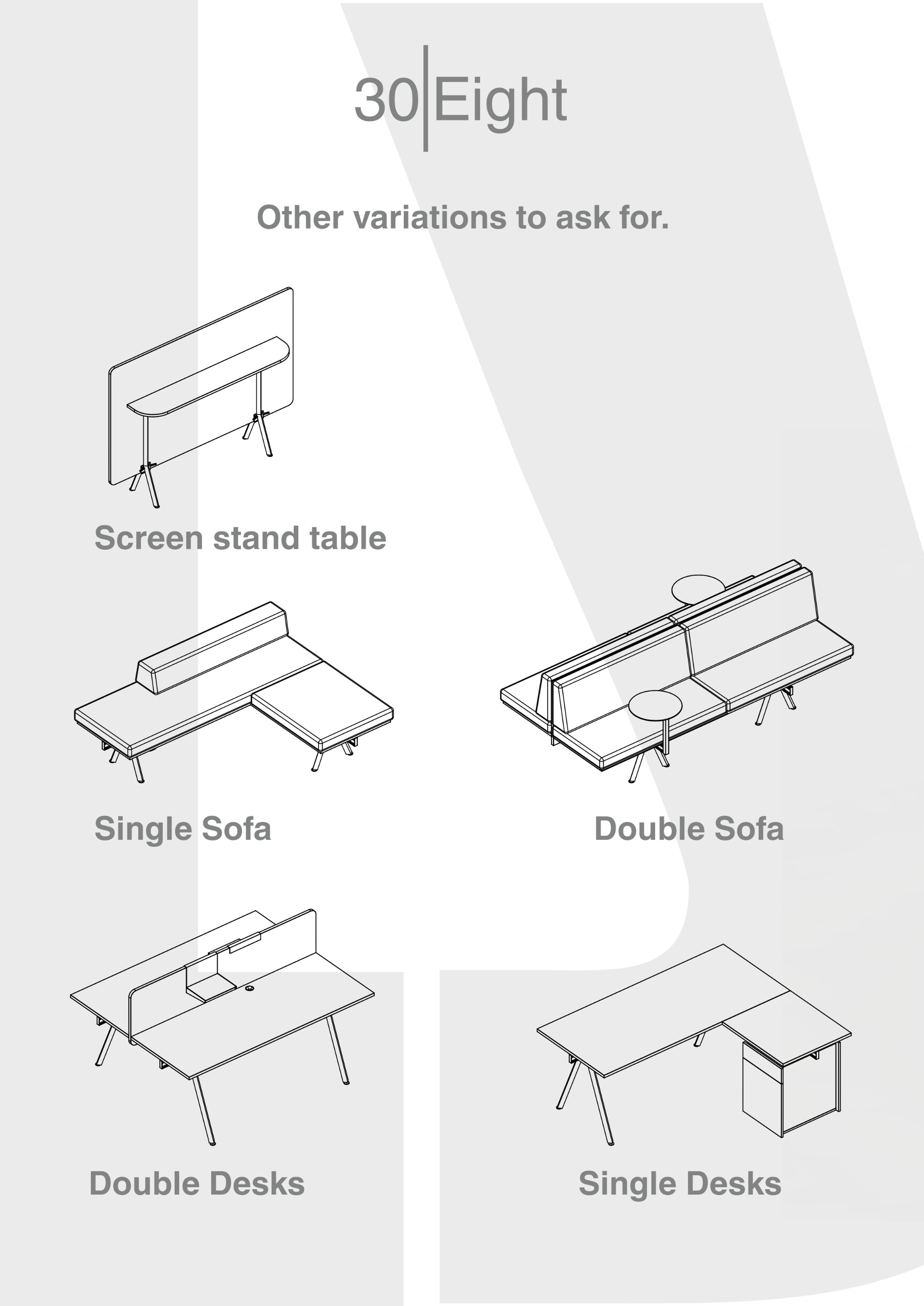 30|Eight

Other variations to ask for.

Screen stand table

Single Sofa

Double Sofa

Double Desks

Single Desks