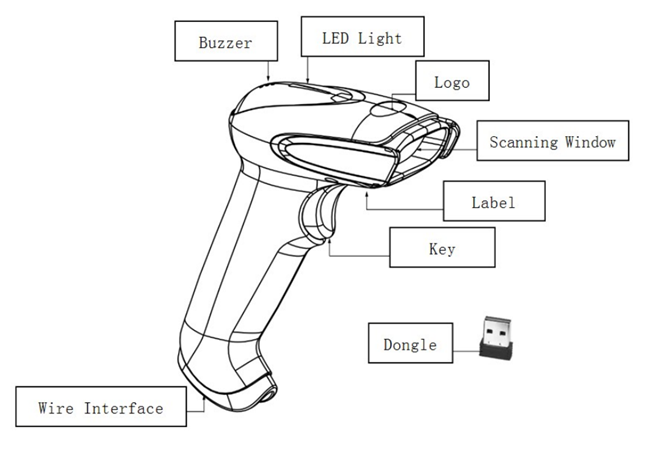 Buzzer

LED Light

Logo

Scanning Window

Label

Key

Dongle

Wire Interface