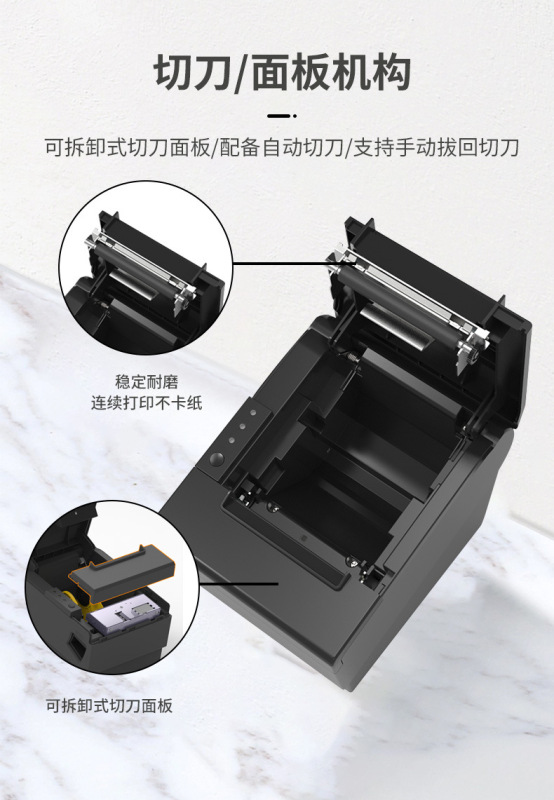 切刀/面板机构

可拆卸式切刀面板/配备自动切刀/支持手动拔回切刀

稳定耐磨
连续打印不卡纸

可拆卸式切刀面板