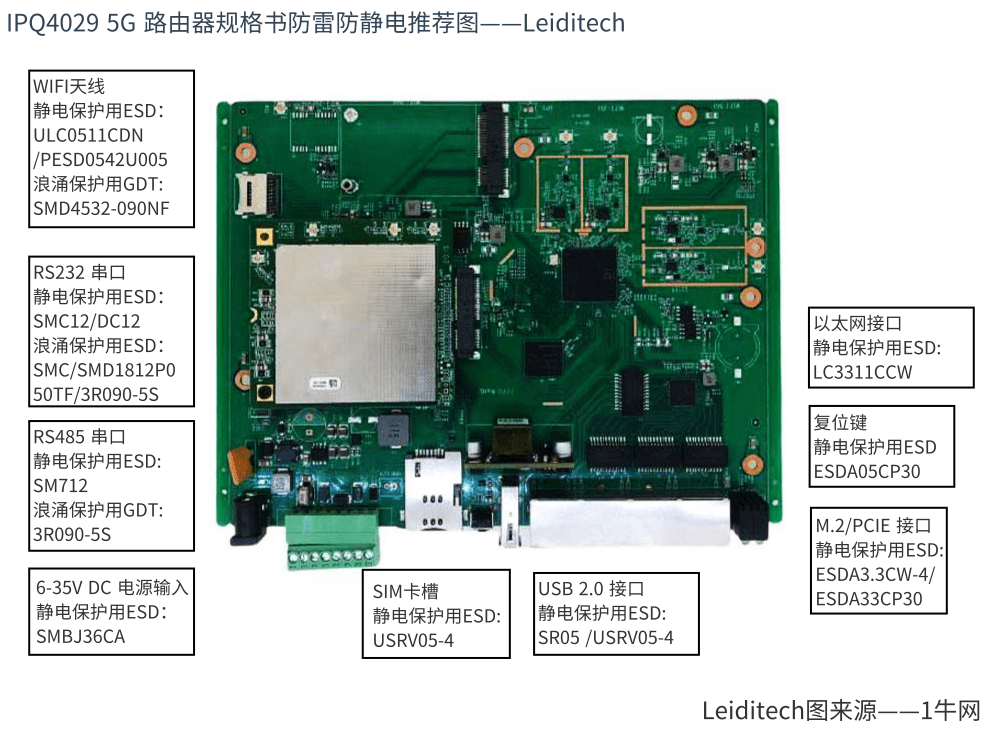 IPQ4029 5G 路由器规格书防雷防静电推荐图——Leiditech

WIFI天线
静电保护用ESD:
ULC0511CDN
/PESD0542U005
浪涌保护用GDT:
SMD4532-090NF

RS232 串口
静电保护用ESD:
SMC12/DC12
浪涌保护用ESD:
SMC/SMD1812P0
50TF/3R090-5S

RS485 串口
静电保护用ESD:
SM712
浪涌保护用GDT:
3R090-5S

6-35V DC 电源输入
静电保护用ESD:
SMBJ36CA

SIM卡槽
静电保护用ESD:
USRV05-4

USB 2.0 接口
静电保护用ESD:
SR05 /USRV05-4

以太网接口
静电保护用ESD:
LC3311CCW

复位键
静电保护用ESD
ESDA05CP30

M.2/PCIE 接口
静电保护用ESD:
ESDA3.3CW-4/
ESDA33CP30

Leiditech图来源——1牛网