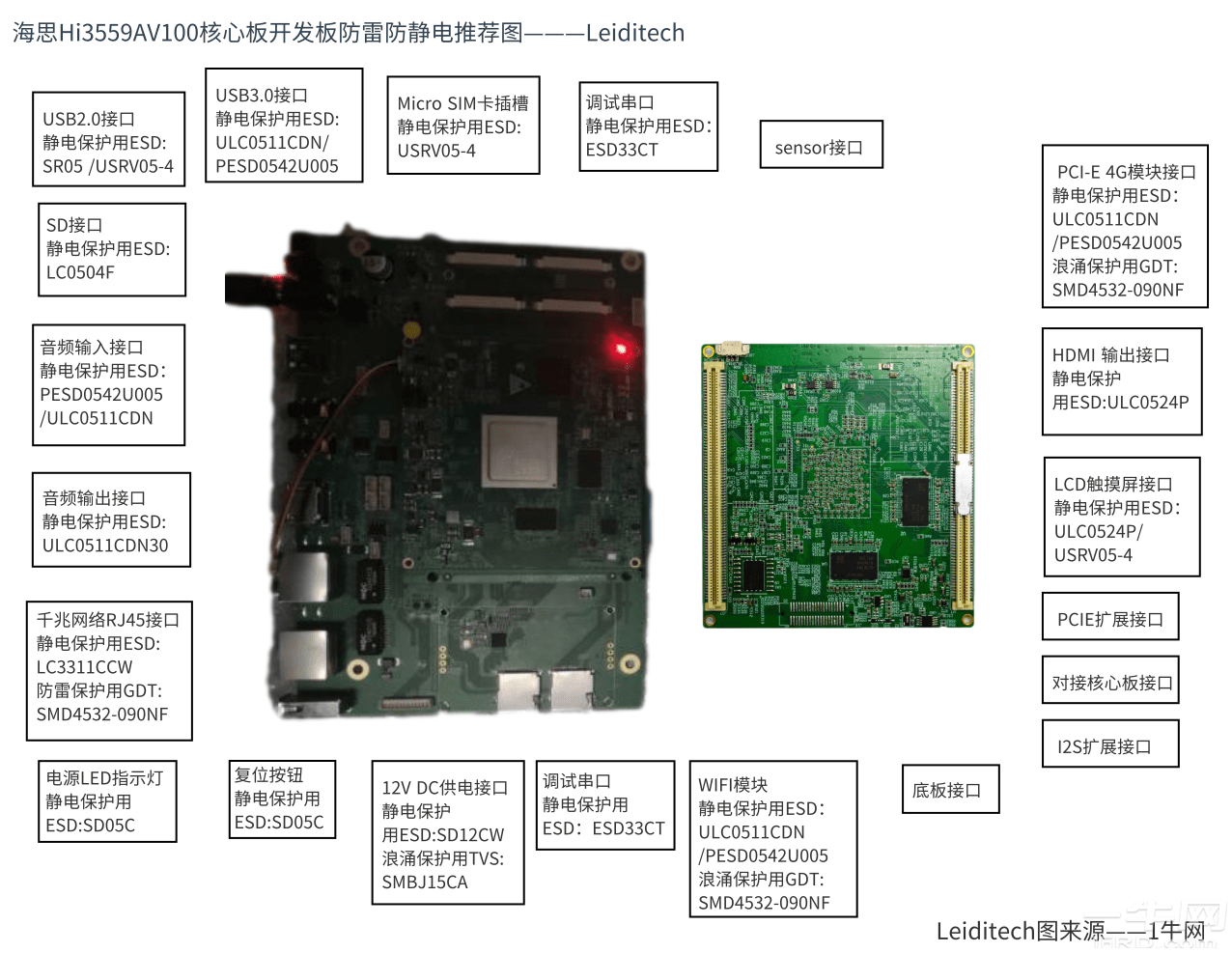 海思Hi3559AV100核心板开发板防雷防静电推荐图———Leiditech

USB2.0接口
静电保护用ESD:
SR05 /USRV05-4

USB3.0接口
静电保护用ESD:
ULC0511CDN/
PESD0542U005

Micro SIM卡插槽
静电保护用ESD:
USRV05-4

调试串口
静电保护用ESD:
ESD33CT

sensor接口

PCI-E 4G模块接口
静电保护用ESD:
ULC0511CDN
/PESD0542U005
浪涌保护用GDT:
SMD4532-090NF

SD接口
静电保护用ESD:
LC0504F

音频输入接口
静电保护用ESD:
PESD0542U005
/ULC0511CDN

HDMI 输出接口
静电保护
用ESD:ULC0524P

音频输出接口
静电保护用ESD:
ULC0511CDN30

LCD触摸屏接口
静电保护用ESD:
ULC0524P/
USRV05-4

千兆网络RJ45接口
静电保护用ESD:
LC3311CCW
防雷保护用GDT:
SMD4532-090NF

PCIE扩展接口

对接核心板接口

I2S扩展接口

电源LED指示灯
静电保护用
ESD:SD05C

复位按钮
静电保护用
ESD:SD05C

12V DC供电接口
静电保护
用ESD:SD12CW
浪涌保护用TVS:
SMBJ15CA

调试串口
静电保护用
ESD: ESD33CT

WIFI模块
静电保护用ESD:
ULC0511CDN
/PESD0542U005
浪涌保护用GDT:
SMD4532-090NF

底板接口

Leiditech图来源——1牛网