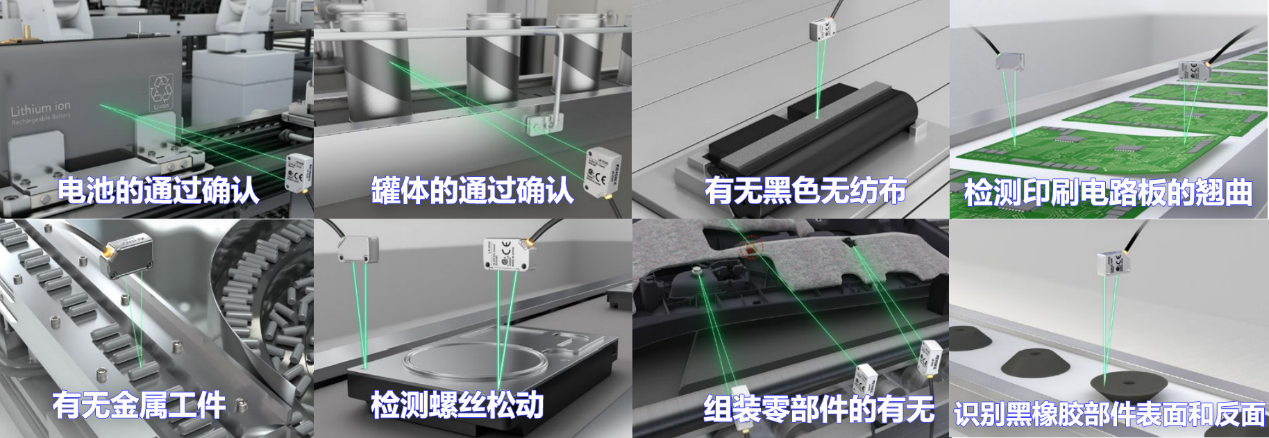 Lithium ion
Rechargeable Battery

电池的通过确认

罐体的通过确认

有无黑色无纺布

检测印刷电路板的翘曲

有无金属工件

检测螺丝松动

组装零部件的有无

识别黑橡胶部件表面和反面