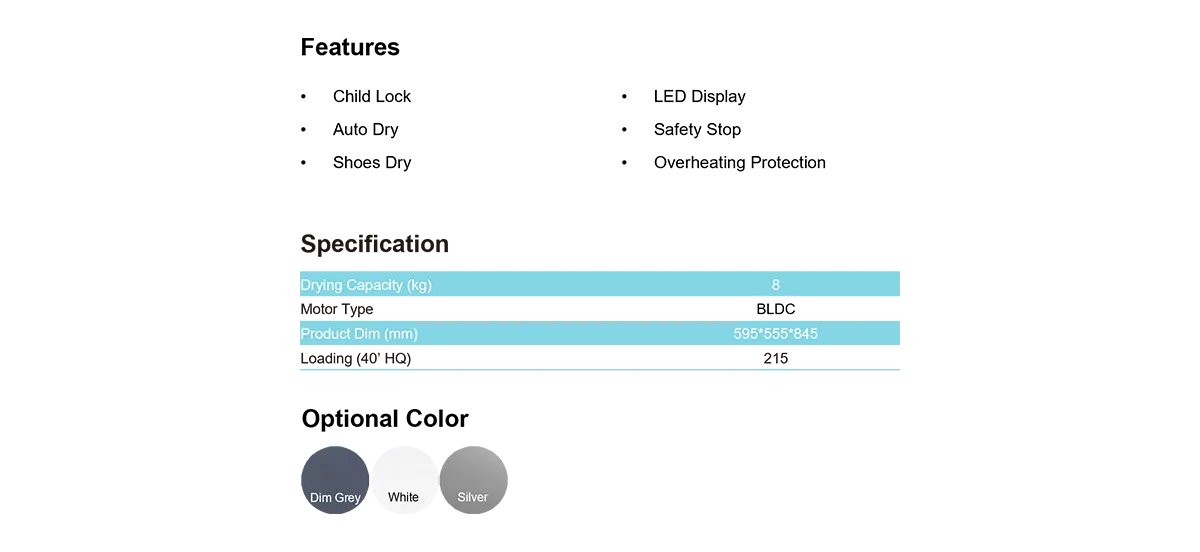 Features

• Child Lock
• Auto Dry
• Shoes Dry

• LED Display
• Safety Stop
• Overheating Protection

Specification

| Drying Capacity (kg) | 8 |
|---|---|
| Motor Type | BLDC |
| Product Dim (mm) | 595*555*845 |
| Loading (40' HQ) | 215 |

Optional Color

Dim Grey
White
Silver