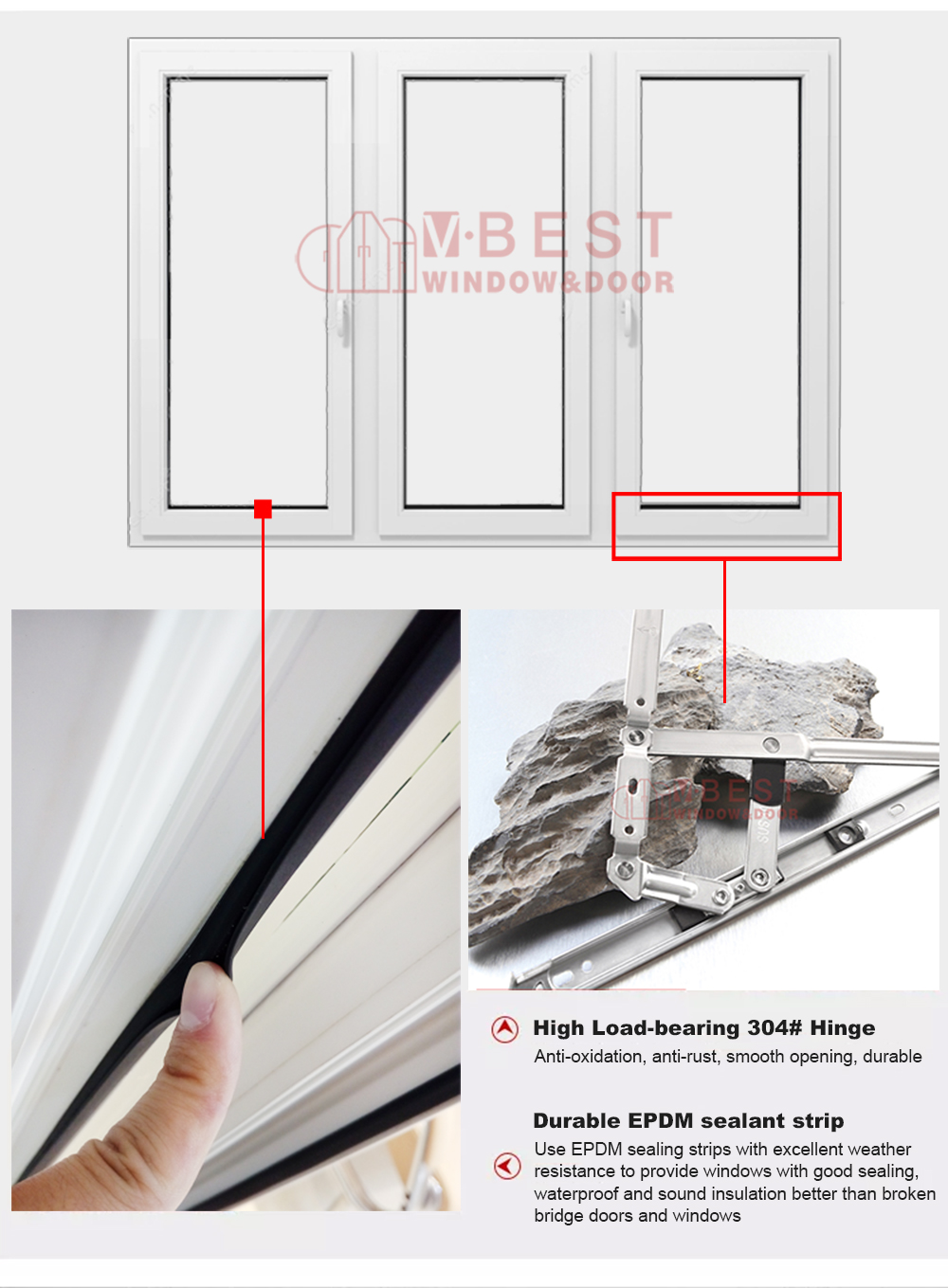 V·BEST
WINDOW&DOOR

V·BEST
WINDOW&DOOR

SUS

High Load-bearing 304# Hinge
Anti-oxidation, anti-rust, smooth opening, durable

Durable EPDM sealant strip
Use EPDM sealing strips with excellent weather resistance to provide windows with good sealing, waterproof and sound insulation better than broken bridge doors and windows