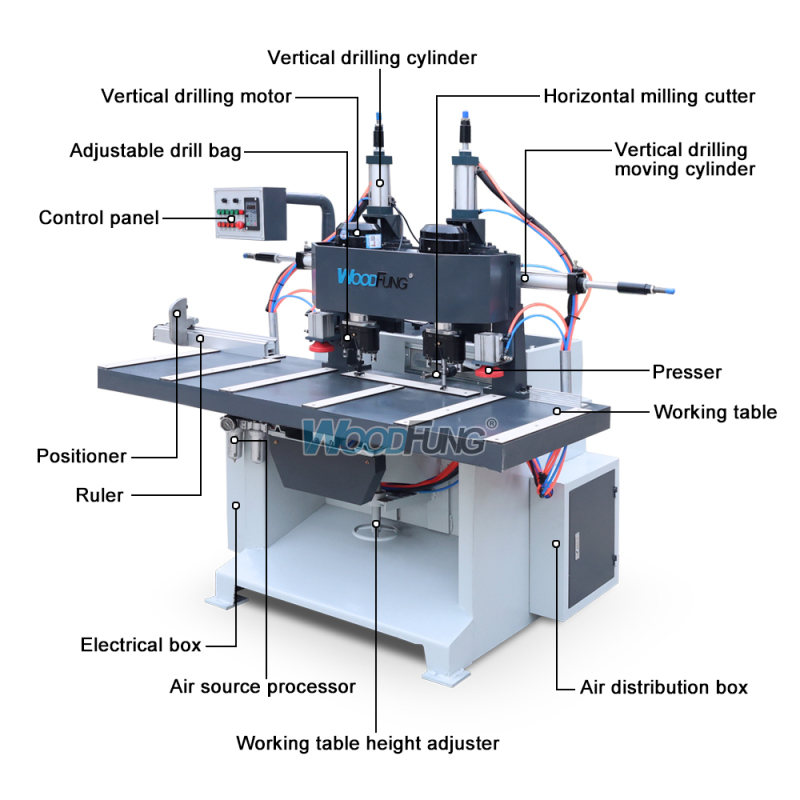 Vertical drilling cylinder
Vertical drilling motor
Horizontal milling cutter
Adjustable drill bag
Vertical drilling moving cylinder
Control panel
WOODFUNG®
Presser
Working table
WOODFUNG®
Positioner
Ruler
Electrical box
Air source processor
Air distribution box
Working table height adjuster