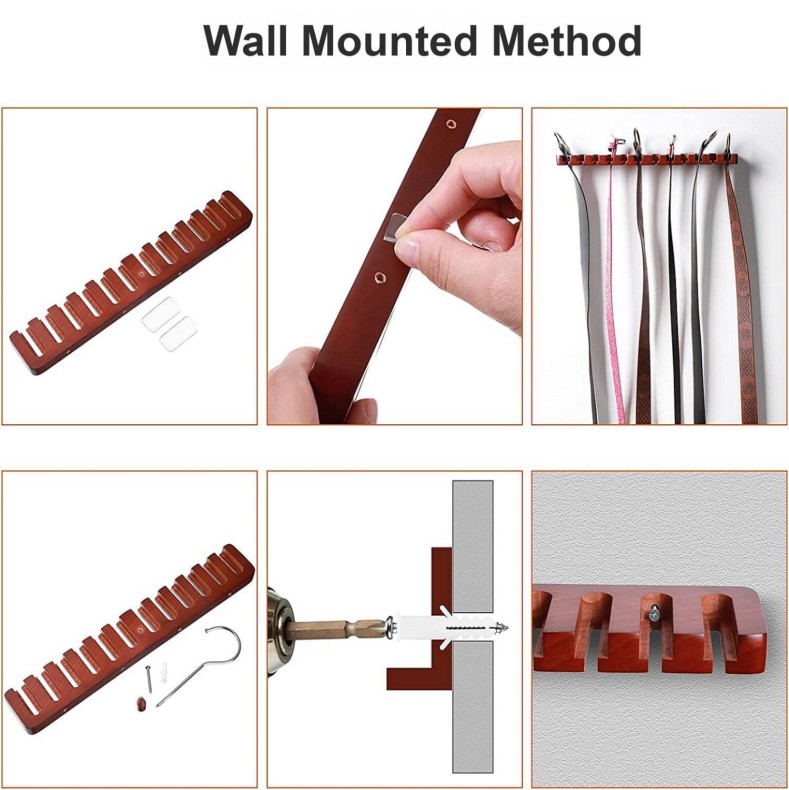 Wall Mounted Method