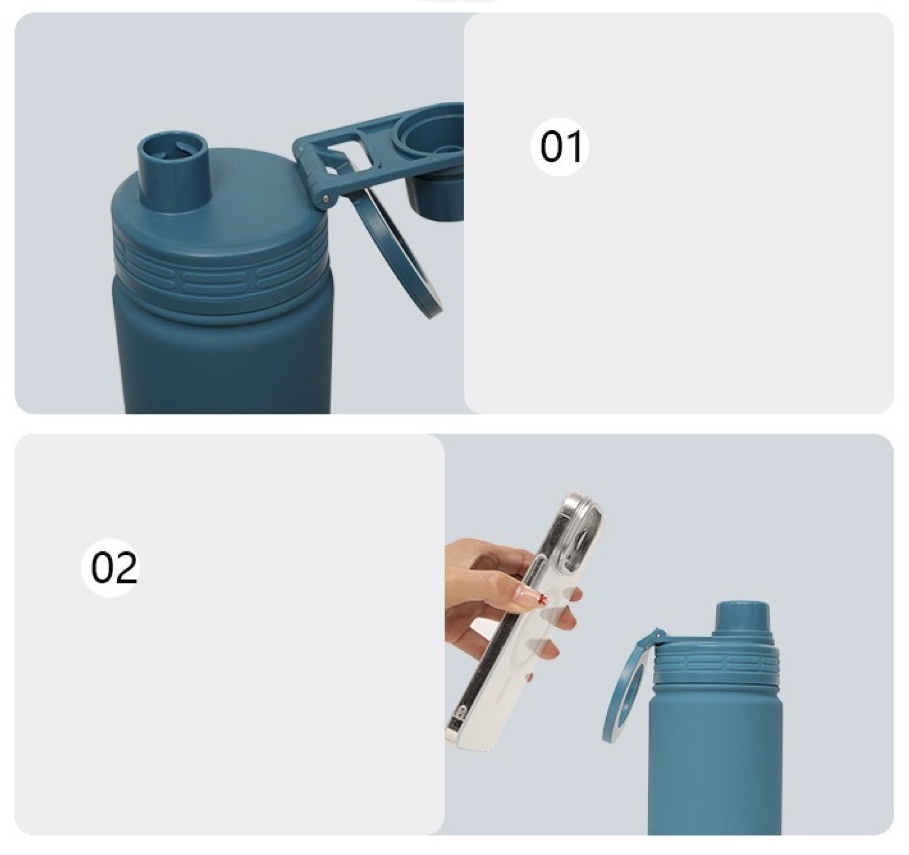 01

02