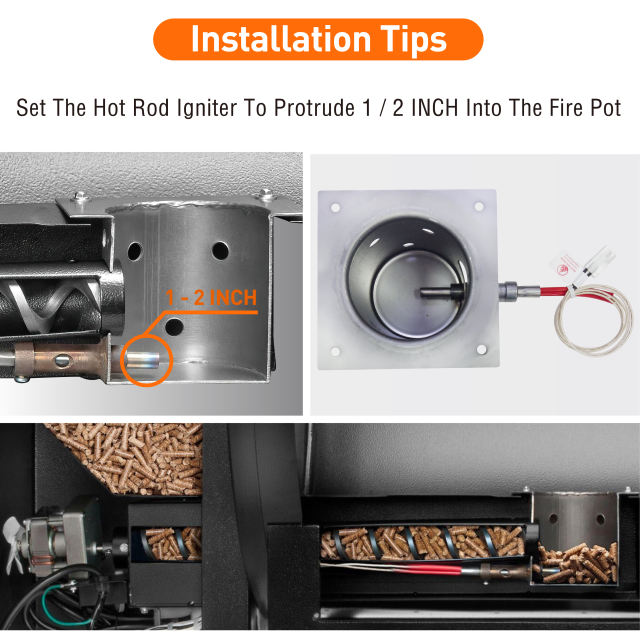 Installation Tips

Set The Hot Rod Igniter To Protrude 1 / 2 INCH Into The Fire Pot

1 - 2 INCH