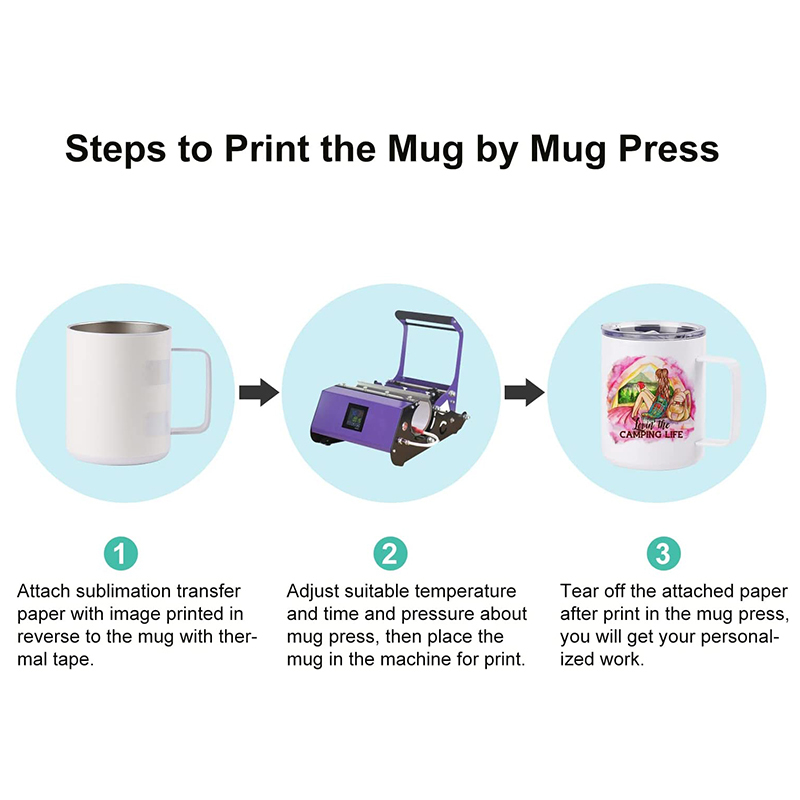 Steps to Print the Mug by Mug Press

Lovin' the
CAMPING LIFE

1
Attach sublimation transfer paper with image printed in reverse to the mug with thermal tape.

2
Adjust suitable temperature and time and pressure about mug press, then place the mug in the machine for print.

3
Tear off the attached paper after print in the mug press, you will get your personalized work.