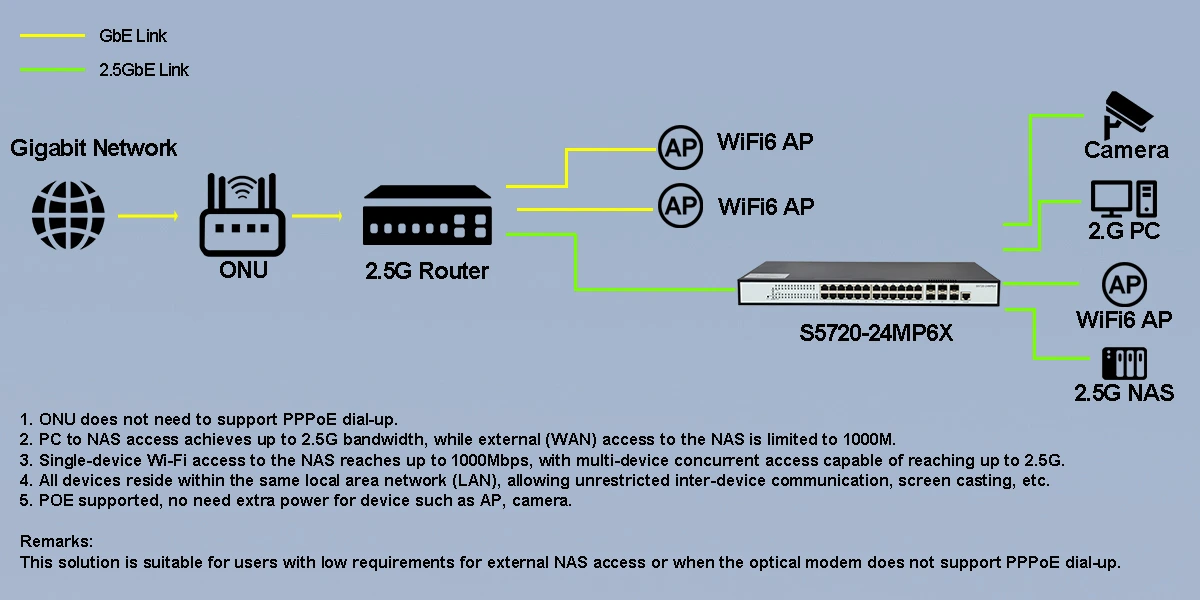 GbE Link

2.5GbE Link

Gigabit Network

ONU

2.5G Router

AP WiFi6 AP

AP WiFi6 AP

S5720-24MP6X

Camera

2.G PC

AP WiFi6 AP

2.5G NAS

1. ONU does not need to support PPPoE dial-up.
2. PC to NAS access achieves up to 2.5G bandwidth, while external (WAN) access to the NAS is limited to 1000M.
3. Single-device Wi-Fi access to the NAS reaches up to 1000Mbps, with multi-device concurrent access capable of reaching up to 2.5G.
4. All devices reside within the same local area network (LAN), allowing unrestricted inter-device communication, screen casting, etc.
5. POE supported, no need extra power for device such as AP, camera.

Remarks:
This solution is suitable for users with low requirements for external NAS access or when the optical modem does not support PPPoE dial-up.