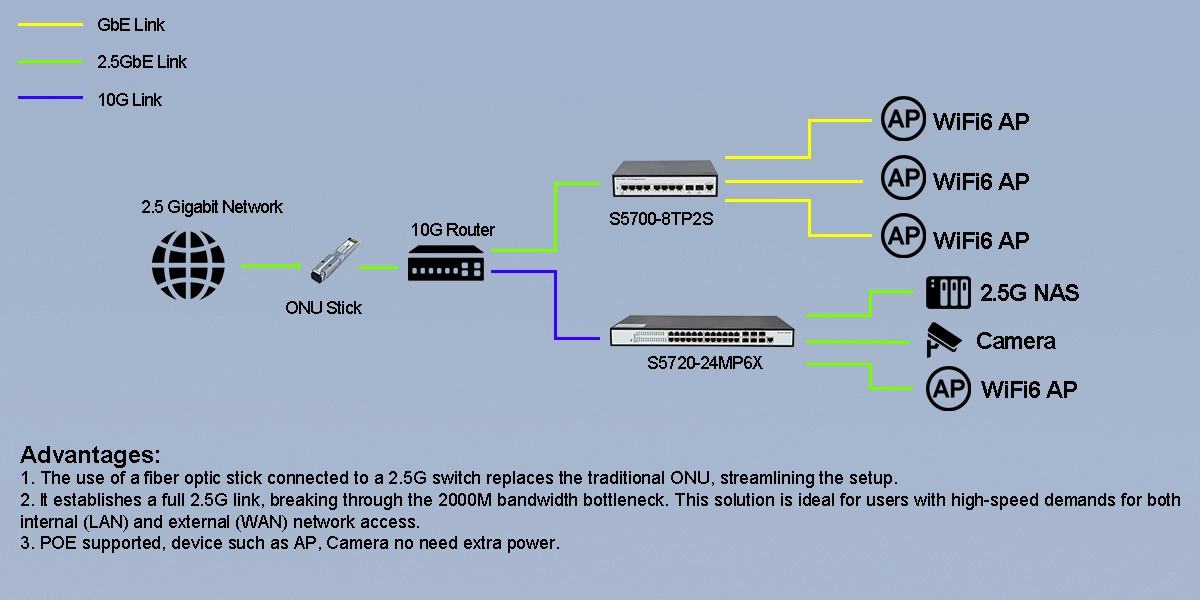 GbE Link
2.5GbE Link
10G Link

2.5 Gigabit Network
ONU Stick
10G Router
S5700-8TP2S
S5720-24MP6X

AP WiFi6 AP
AP WiFi6 AP
AP WiFi6 AP
2.5G NAS
Camera
AP WiFi6 AP

Advantages:
1. The use of a fiber optic stick connected to a 2.5G switch replaces the traditional ONU, streamlining the setup.
2. It establishes a full 2.5G link, breaking through the 2000M bandwidth bottleneck. This solution is ideal for users with high-speed demands for both internal (LAN) and external (WAN) network access.
3. POE supported, device such as AP, Camera no need extra power.