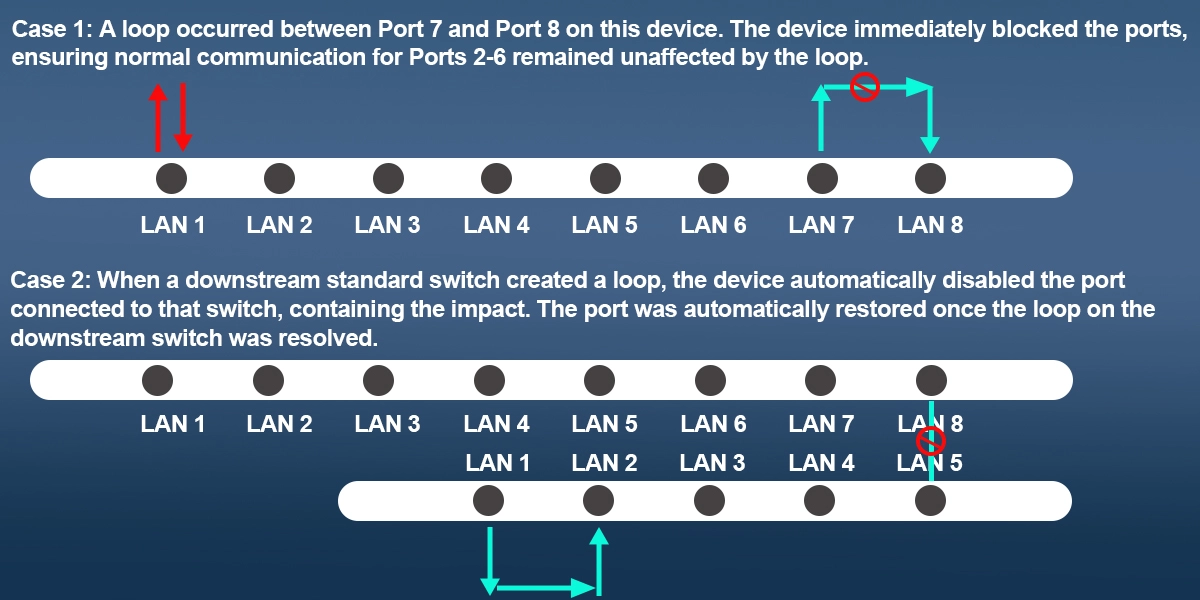 Case 1: A loop occurred between Port 7 and Port 8 on this device. The device immediately blocked the ports, ensuring normal communication for Ports 2-6 remained unaffected by the loop.

LAN 1 LAN 2 LAN 3 LAN 4 LAN 5 LAN 6 LAN 7 LAN 8

Case 2: When a downstream standard switch created a loop, the device automatically disabled the port connected to that switch, containing the impact. The port was automatically restored once the loop on the downstream switch was resolved.

LAN 1 LAN 2 LAN 3 LAN 4 LAN 5 LAN 6 LAN 7 LAN 8

LAN 1 LAN 2 LAN 3 LAN 4 LAN 5