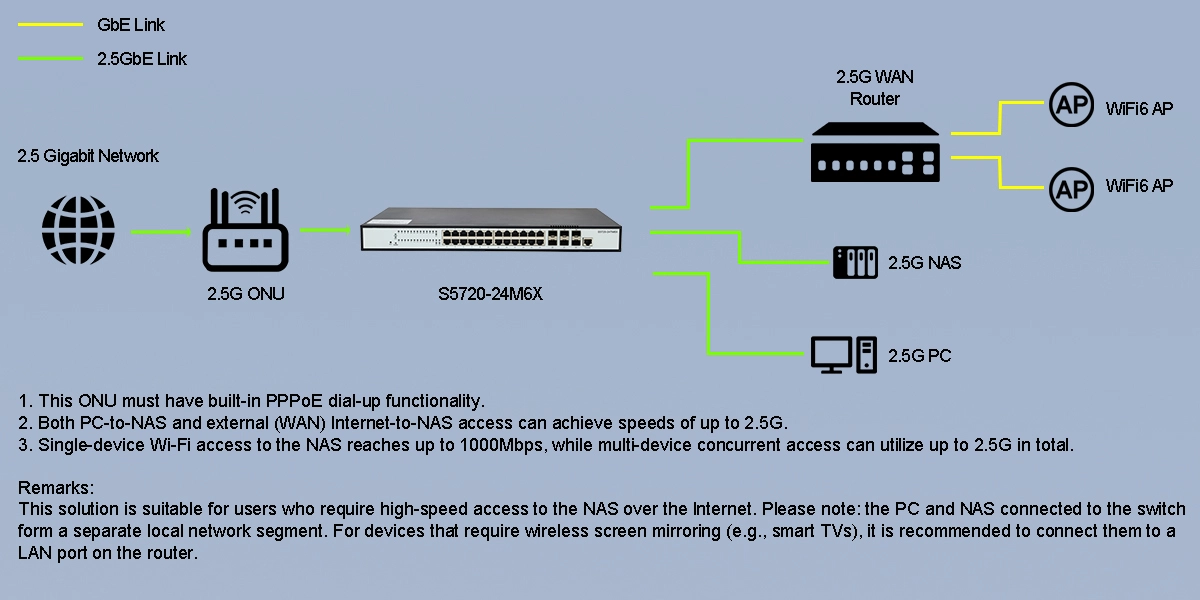 GbE Link
2.5GbE Link

2.5 Gigabit Network

2.5G ONU

S5720-24M6X

2.5G WAN Router

AP WiFi6 AP

AP WiFi6 AP

2.5G NAS

2.5G PC

1. This ONU must have built-in PPPoE dial-up functionality.
2. Both PC-to-NAS and external (WAN) Internet-to-NAS access can achieve speeds of up to 2.5G.
3. Single-device Wi-Fi access to the NAS reaches up to 1000Mbps, while multi-device concurrent access can utilize up to 2.5G in total.

Remarks:
This solution is suitable for users who require high-speed access to the NAS over the Internet. Please note: the PC and NAS connected to the switch form a separate local network segment. For devices that require wireless screen mirroring (e.g., smart TVs), it is recommended to connect them to a LAN port on the router.