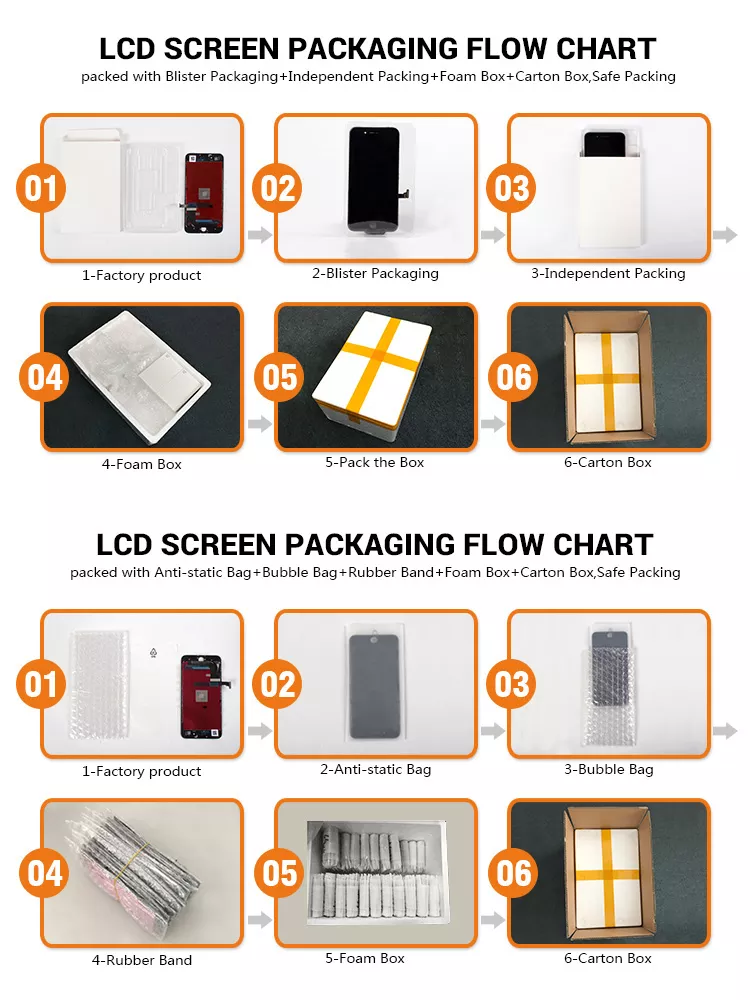 LCD SCREEN PACKAGING FLOW CHART
packed with Blister Packaging+Independent Packing+Foam Box+Carton Box,Safe Packing

01
1-Factory product

02
2-Blister Packaging

03
3-Independent Packing

04
4-Foam Box

05
5-Pack the Box

06
6-Carton Box

LCD SCREEN PACKAGING FLOW CHART
packed with Anti-static Bag+Bubble Bag+Rubber Band+Foam Box+Carton Box,Safe Packing

01
1-Factory product

02
2-Anti-static Bag

03
3-Bubble Bag

04
4-Rubber Band

05
5-Foam Box

06
6-Carton Box