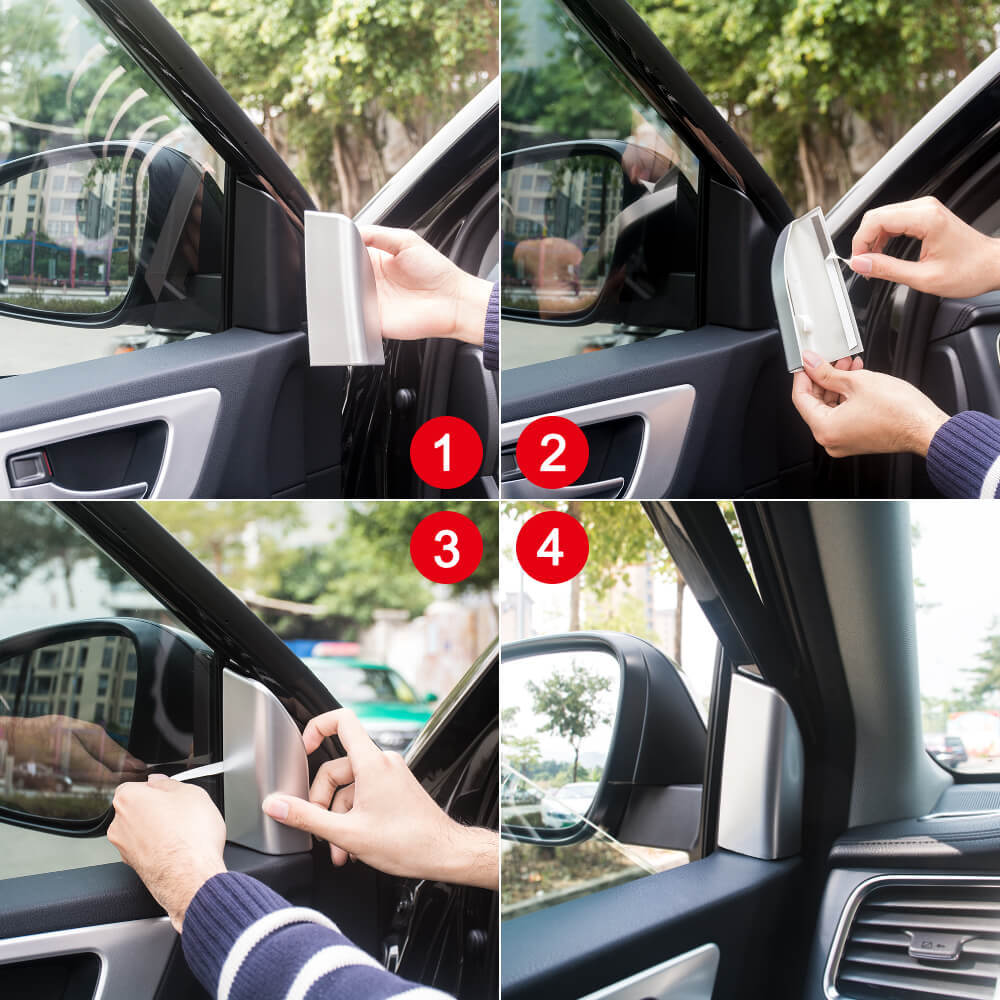 1
2
3
4