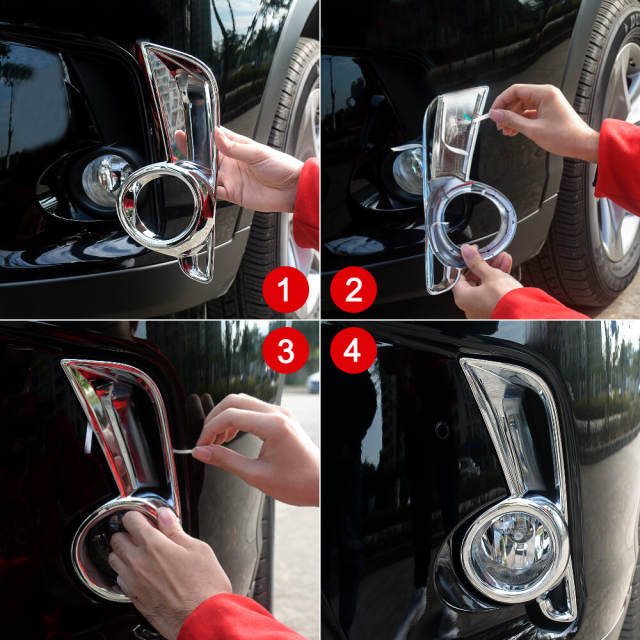 1
2
3
4