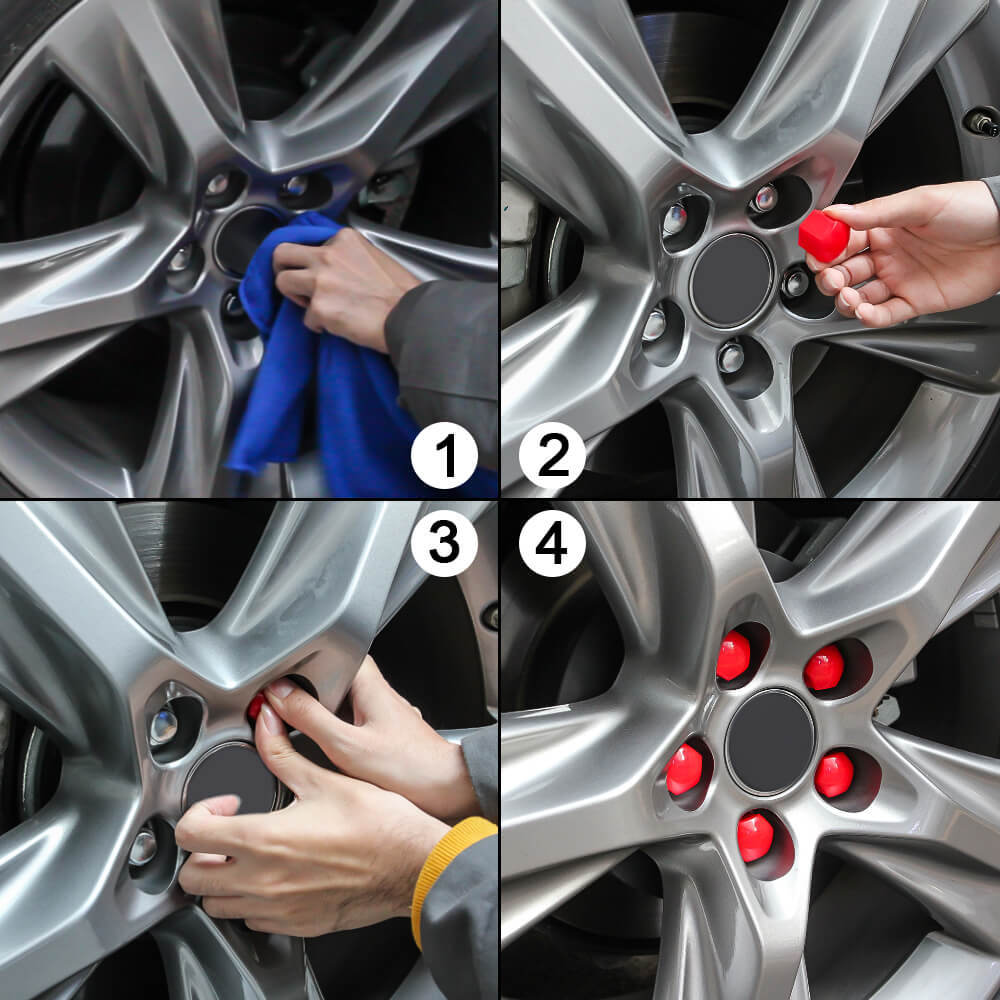 1
2
3
4