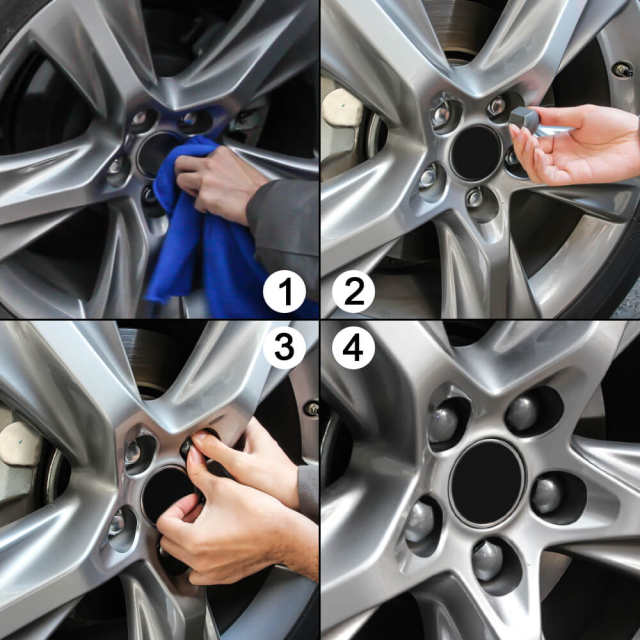 1
2
3
4