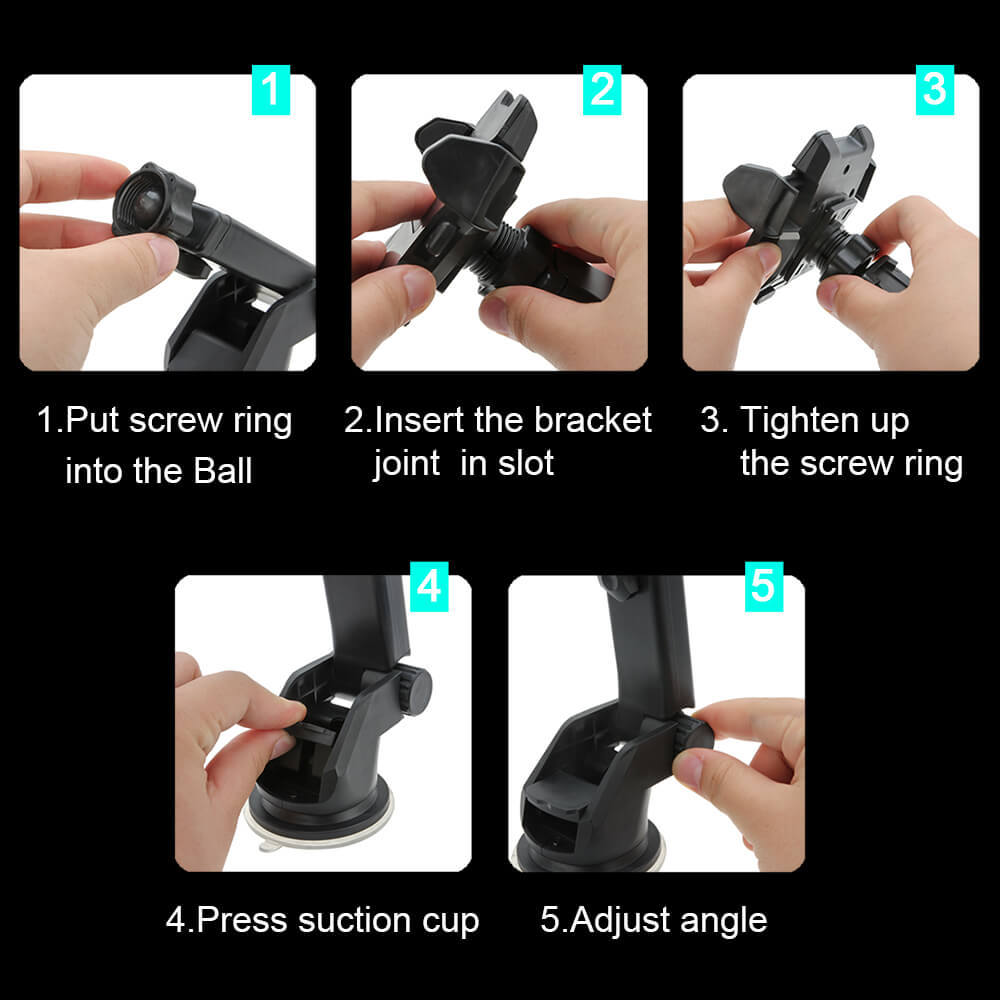 1

2

3

1.Put screw ring into the Ball

2.Insert the bracket joint in slot

3. Tighten up the screw ring

4

5

4.Press suction cup

5.Adjust angle