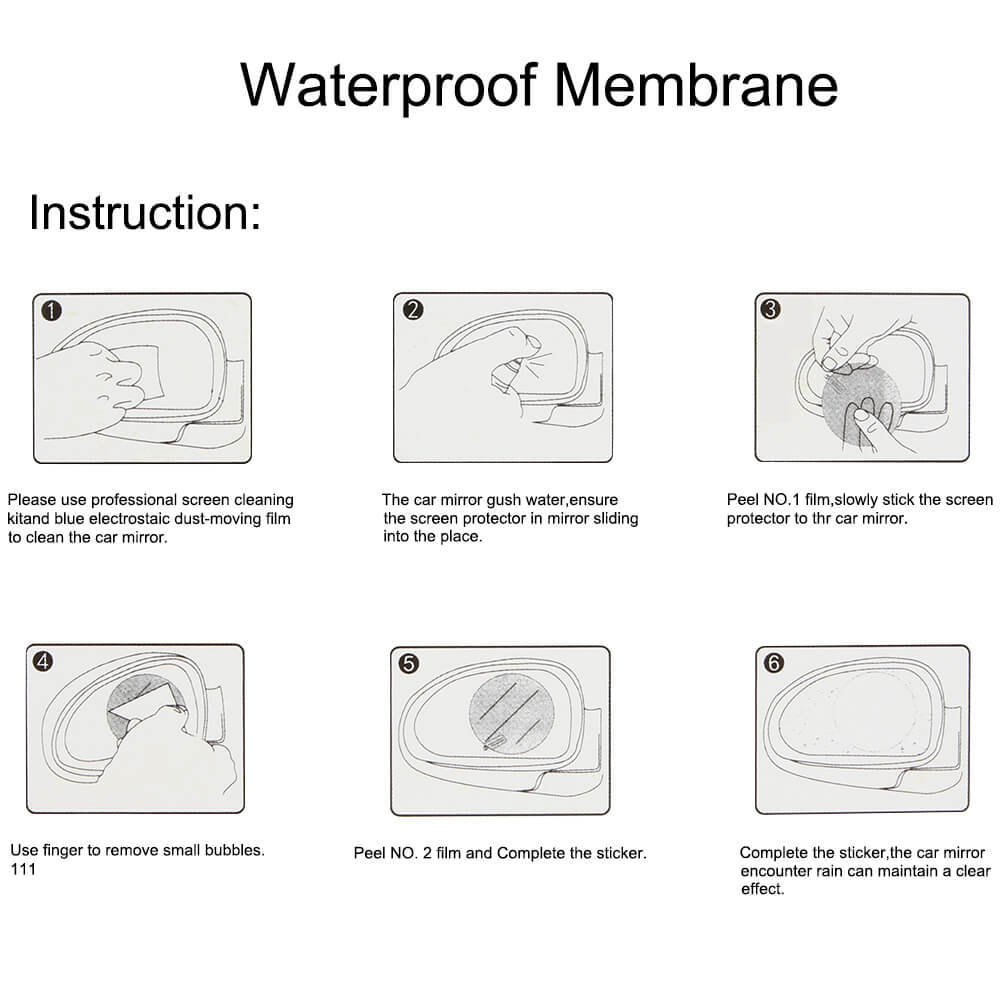 Waterproof Membrane

Instruction:

1

Please use professional screen cleaning kitand blue electrostaic dust-moving film to clean the car mirror.

2

The car mirror gush water,ensure the screen protector in mirror sliding into the place.

3

Peel NO.1 film,slowly stick the screen protector to thr car mirror.

4

Use finger to remove small bubbles. 111

5

Peel NO. 2 film and Complete the sticker.

6

Complete the sticker,the car mirror encounter rain can maintain a clear effect.