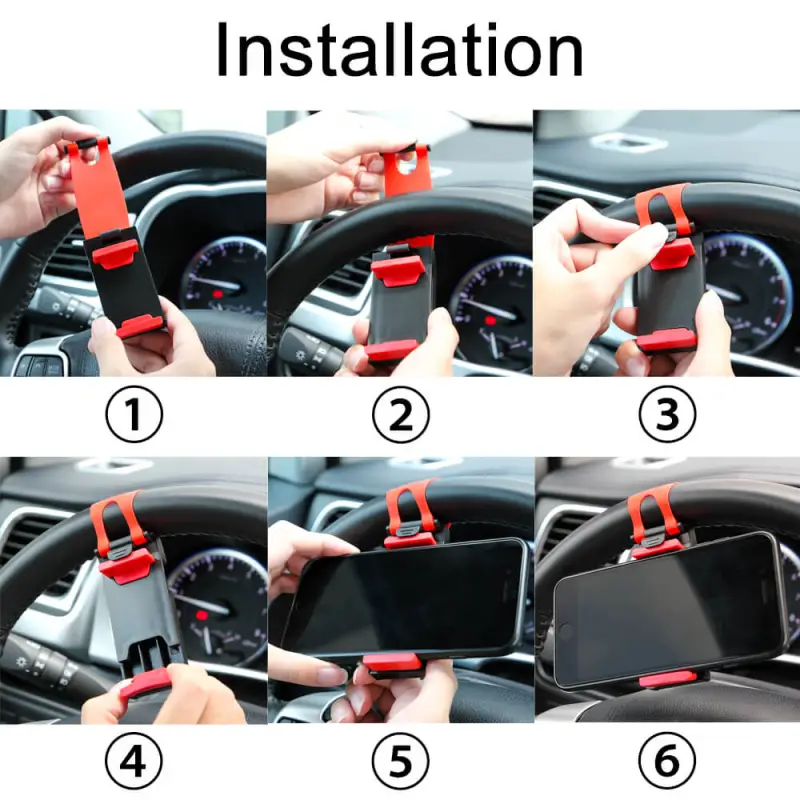 Installation

①

②

③

④

⑤

⑥