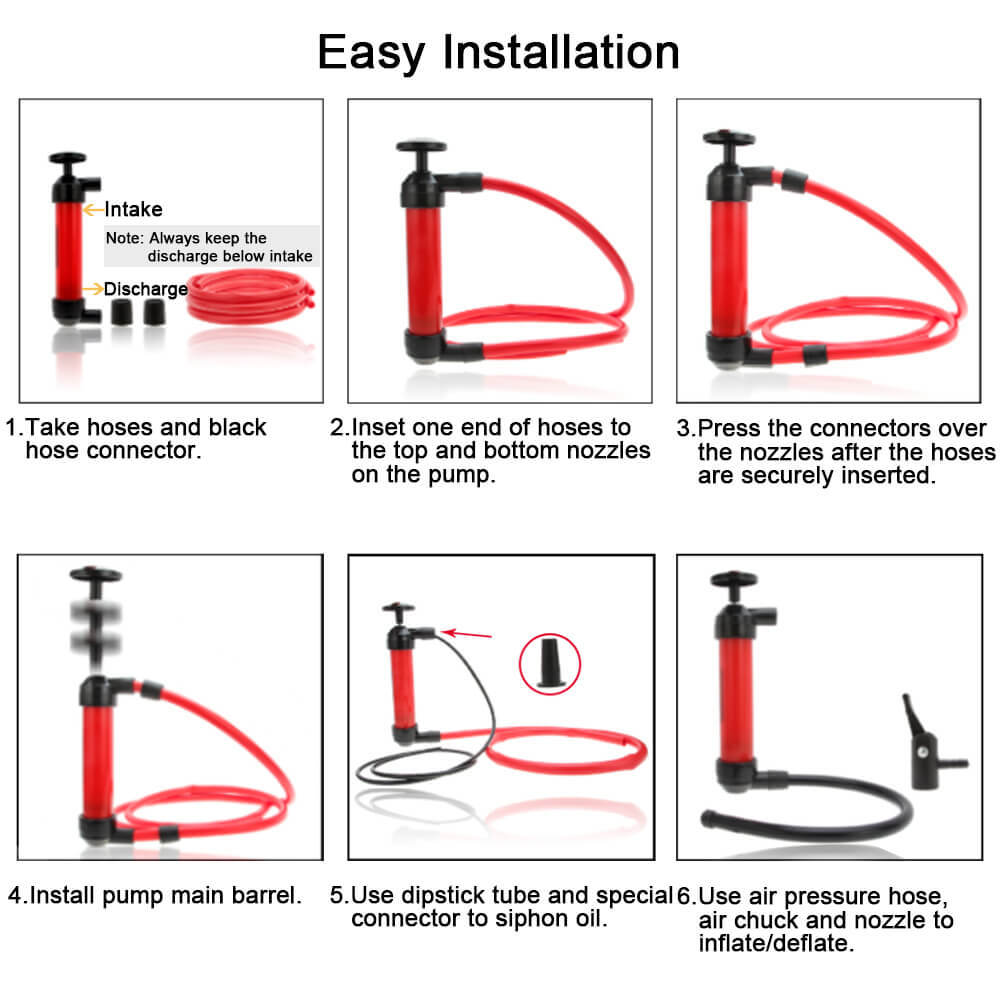 Easy Installation

Intake

Note: Always keep the discharge below intake

Discharge

1.Take hoses and black hose connector.

2.Inset one end of hoses to the top and bottom nozzles on the pump.

3.Press the connectors over the nozzles after the hoses are securely inserted.

4.Install pump main barrel.

5.Use dipstick tube and special connector to siphon oil.

6.Use air pressure hose, air chuck and nozzle to inflate/deflate.