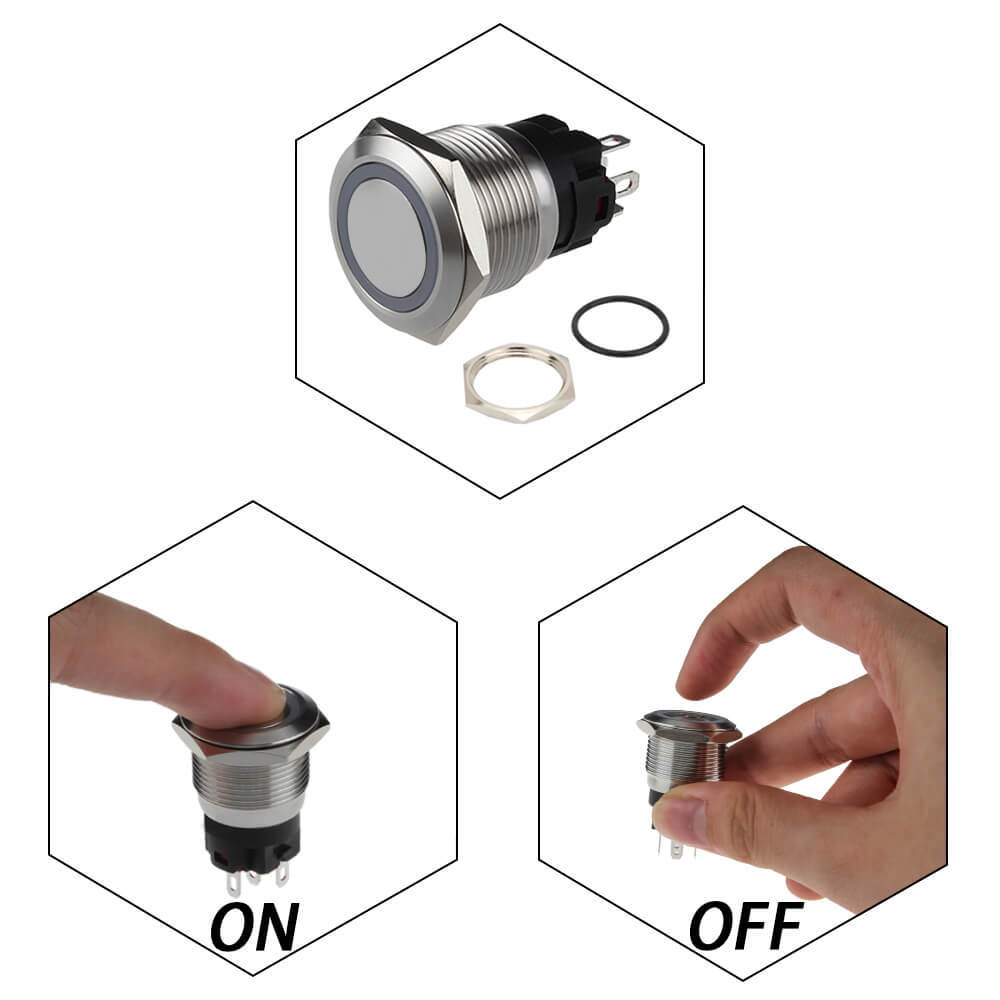 ON

OFF