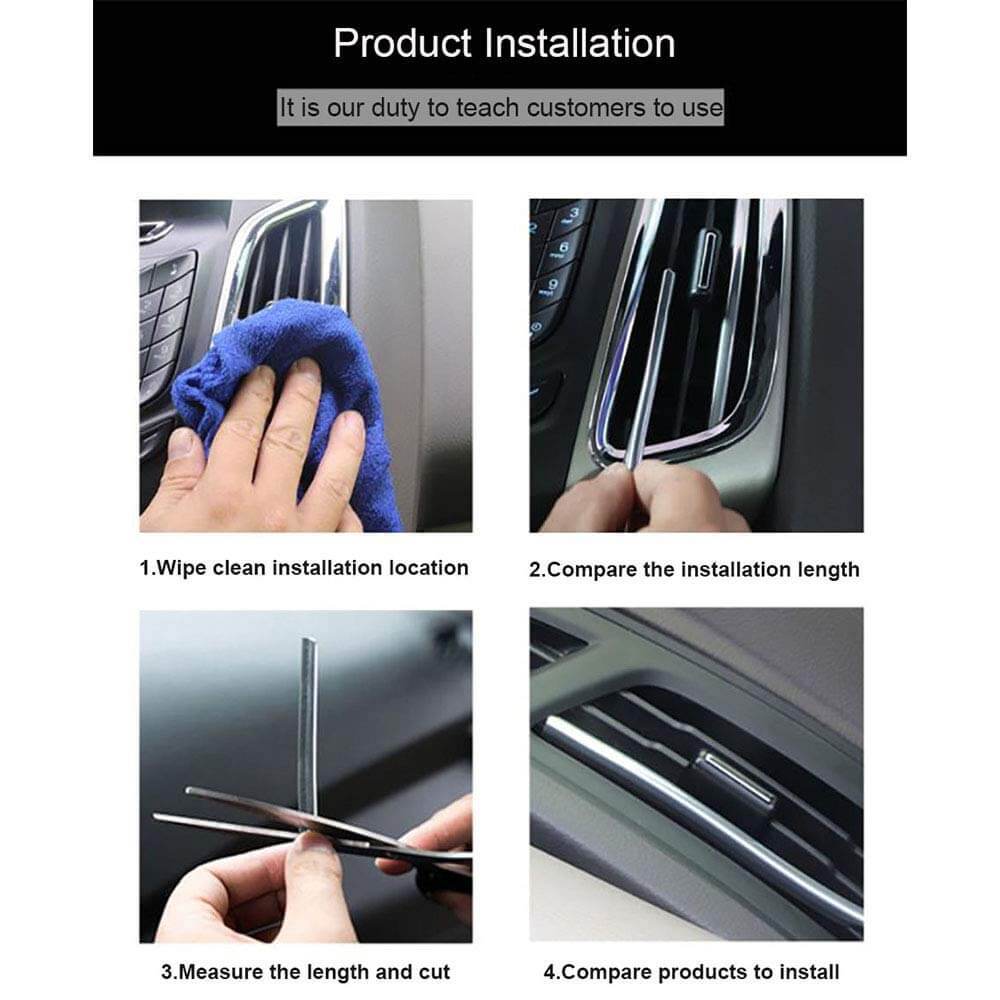 Product Installation

It is our duty to teach customers to use

1.Wipe clean installation location

2.Compare the installation length

3.Measure the length and cut

4.Compare products to install