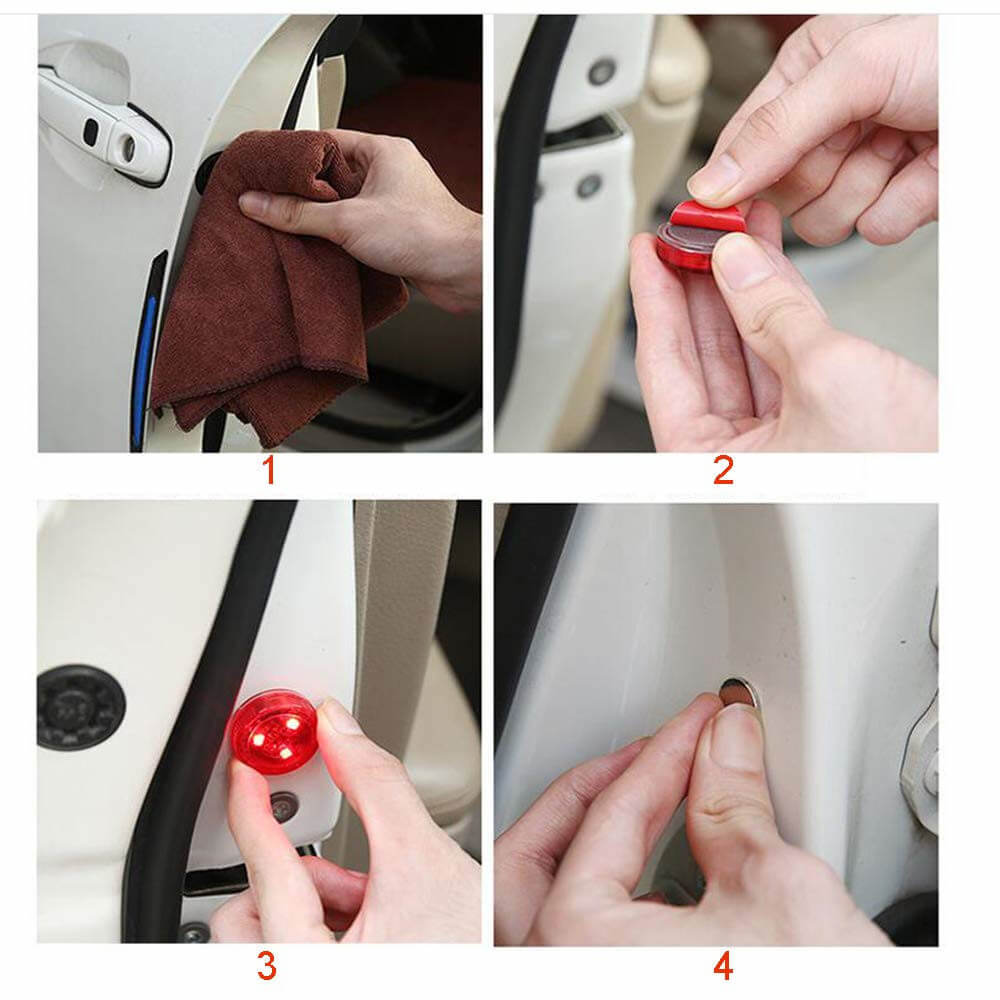 1

2

3

4