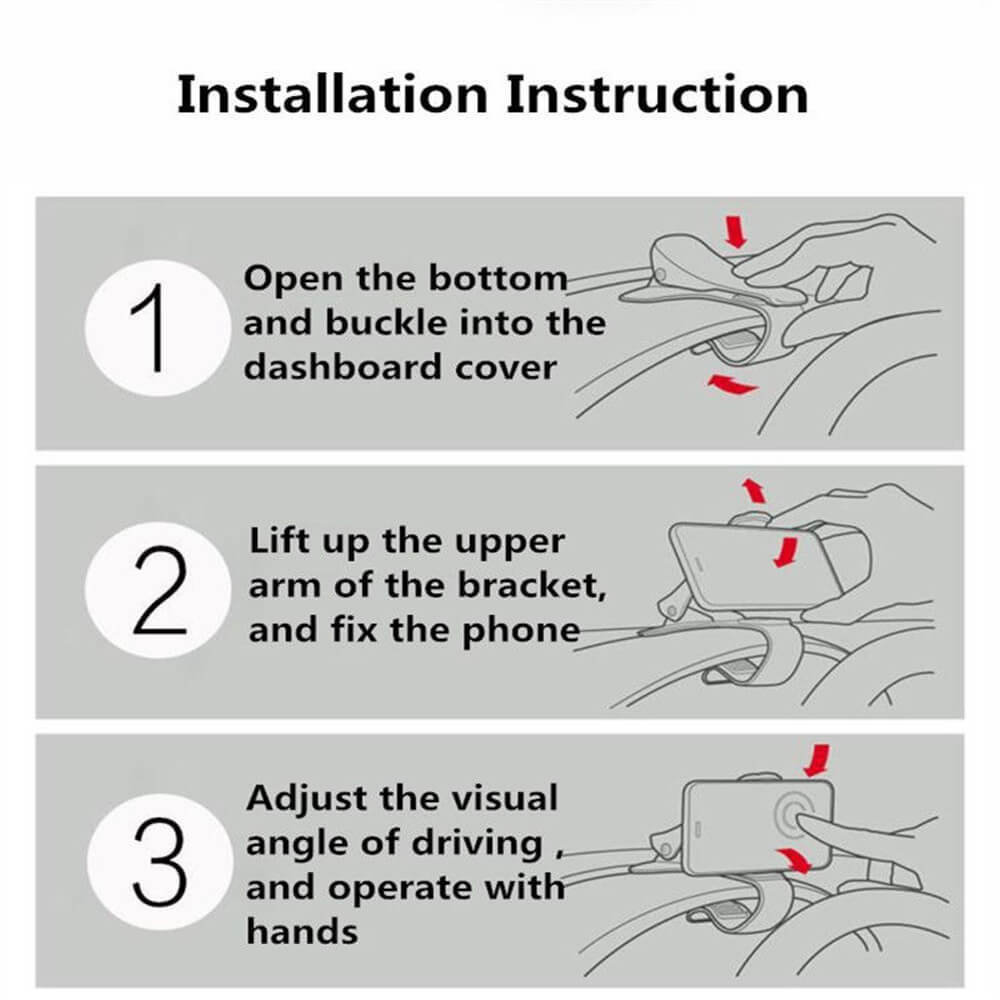 Installation Instruction

1

Open the bottom and buckle into the dashboard cover

2

Lift up the upper arm of the bracket, and fix the phone

3

Adjust the visual angle of driving , and operate with hands