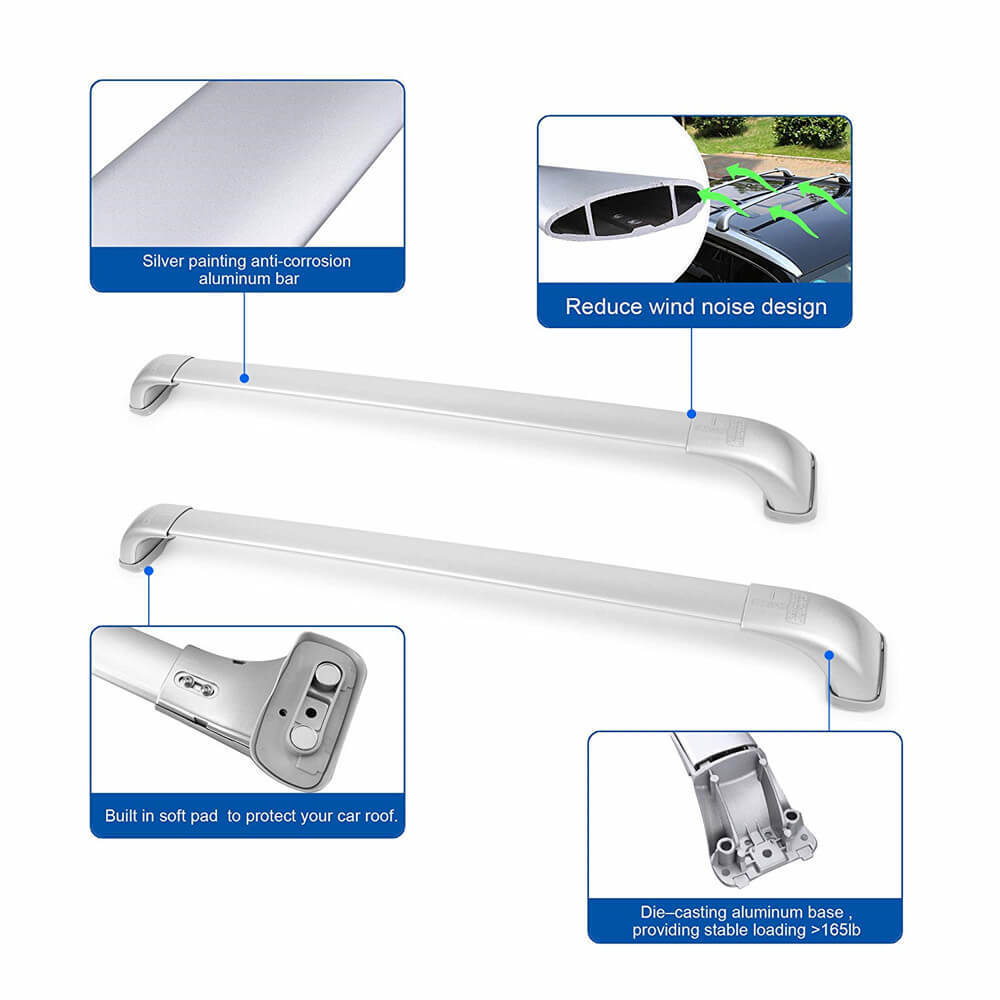 Silver painting anti-corrosion aluminum bar

Reduce wind noise design

Built in soft pad  to protect your car roof.

Die–casting aluminum base , providing stable loading >165lb