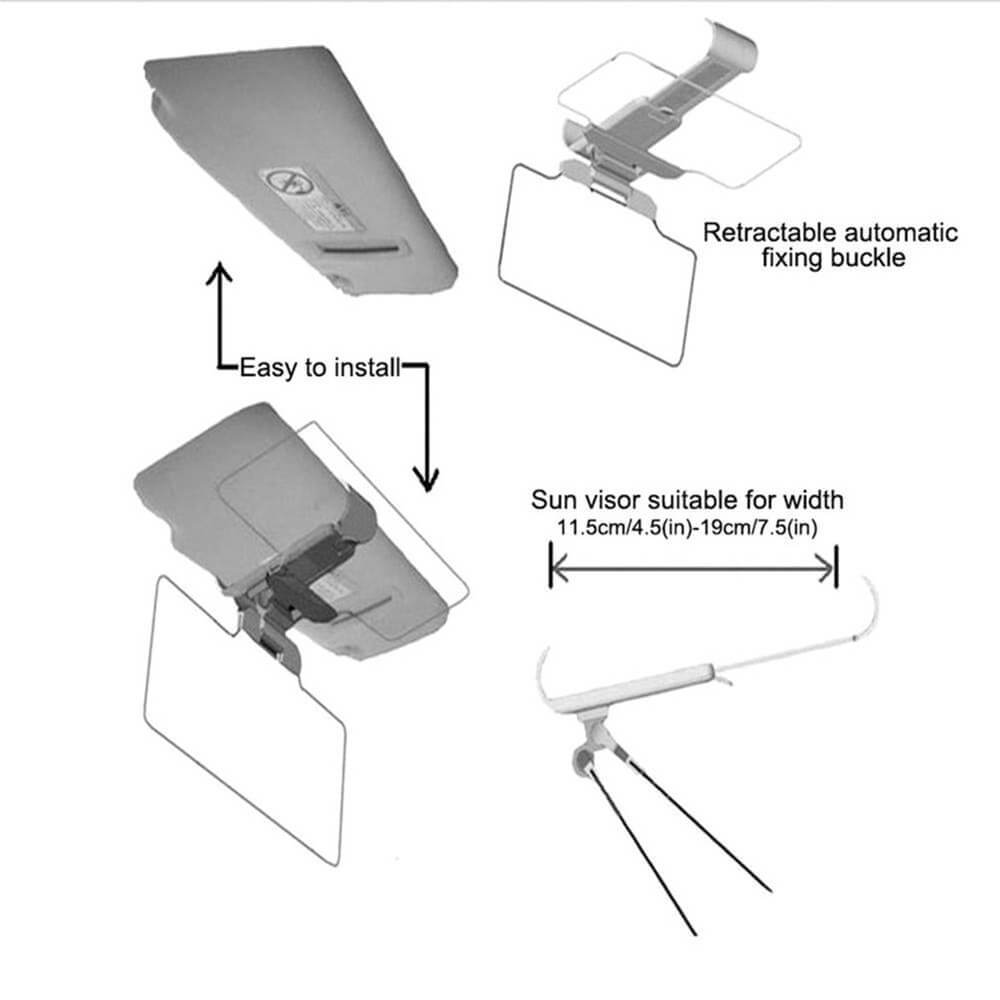 Retractable automatic fixing buckle

Easy to install

Sun visor suitable for width
11.5cm/4.5(in)-19cm/7.5(in)