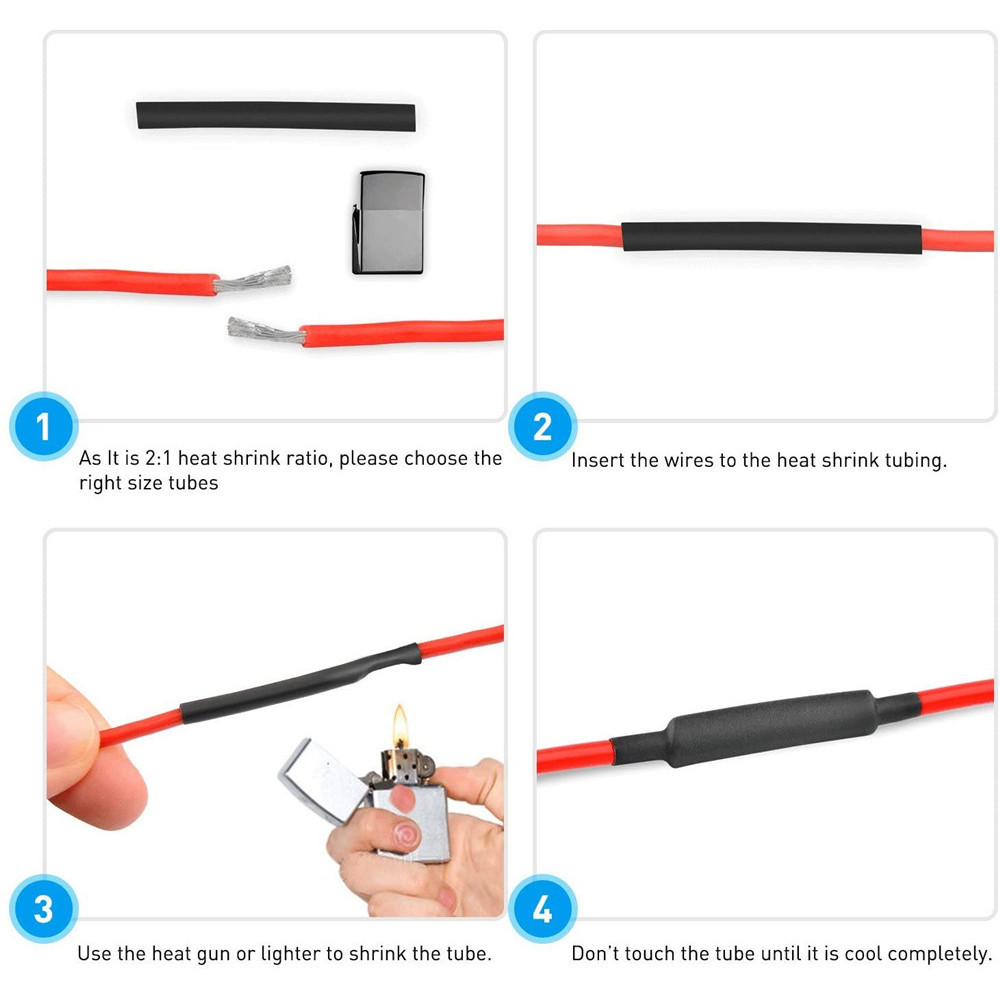 1

As It is 2:1 heat shrink ratio, please choose the right size tubes

2

Insert the wires to the heat shrink tubing.

3

Use the heat gun or lighter to shrink the tube.

4

Don't touch the tube until it is cool completely.