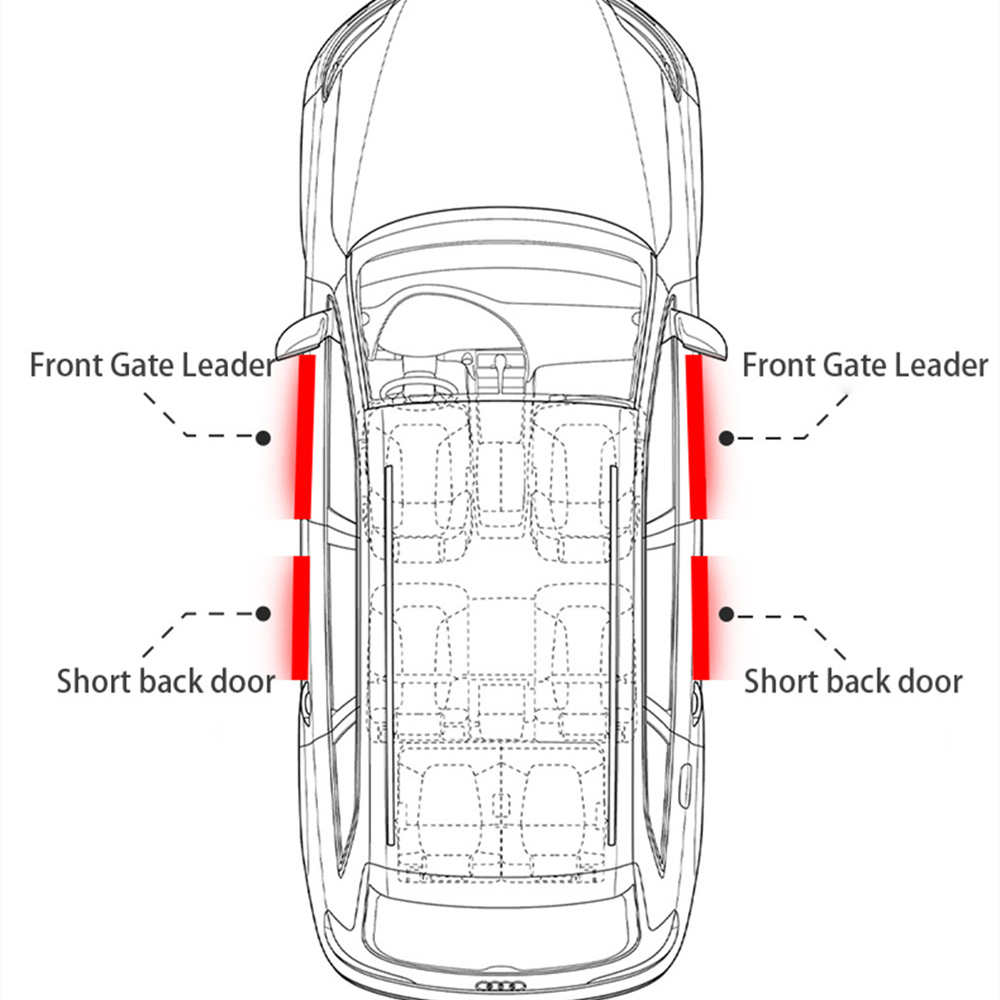 Front Gate Leader

Front Gate Leader

Short back door

Short back door