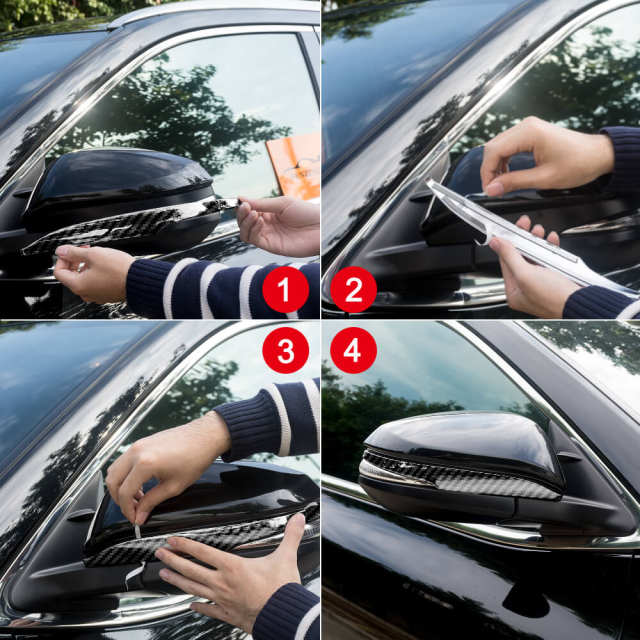 1
2
3
4