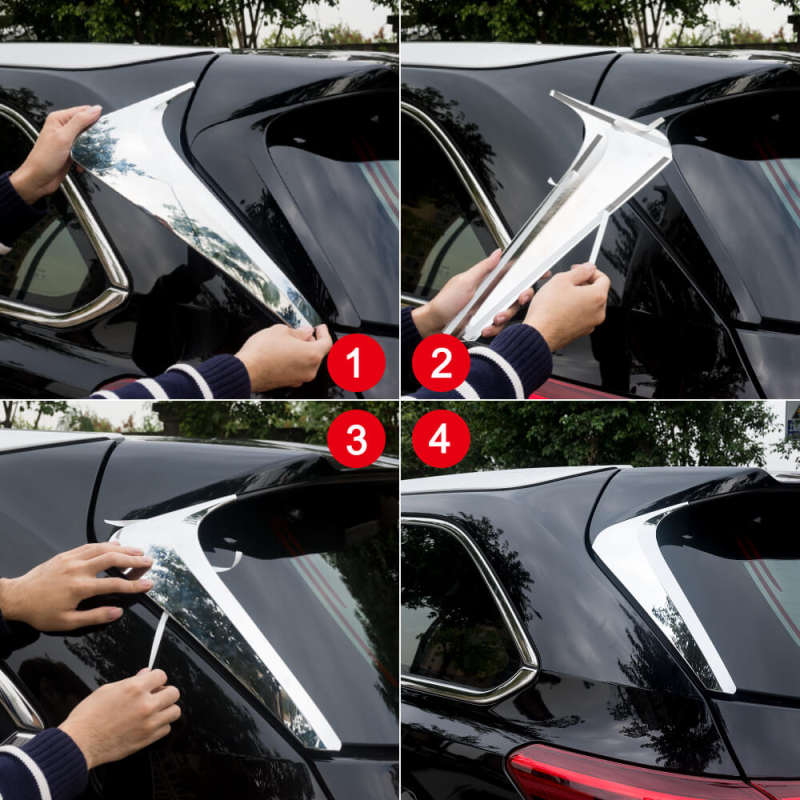 1
2
3
4